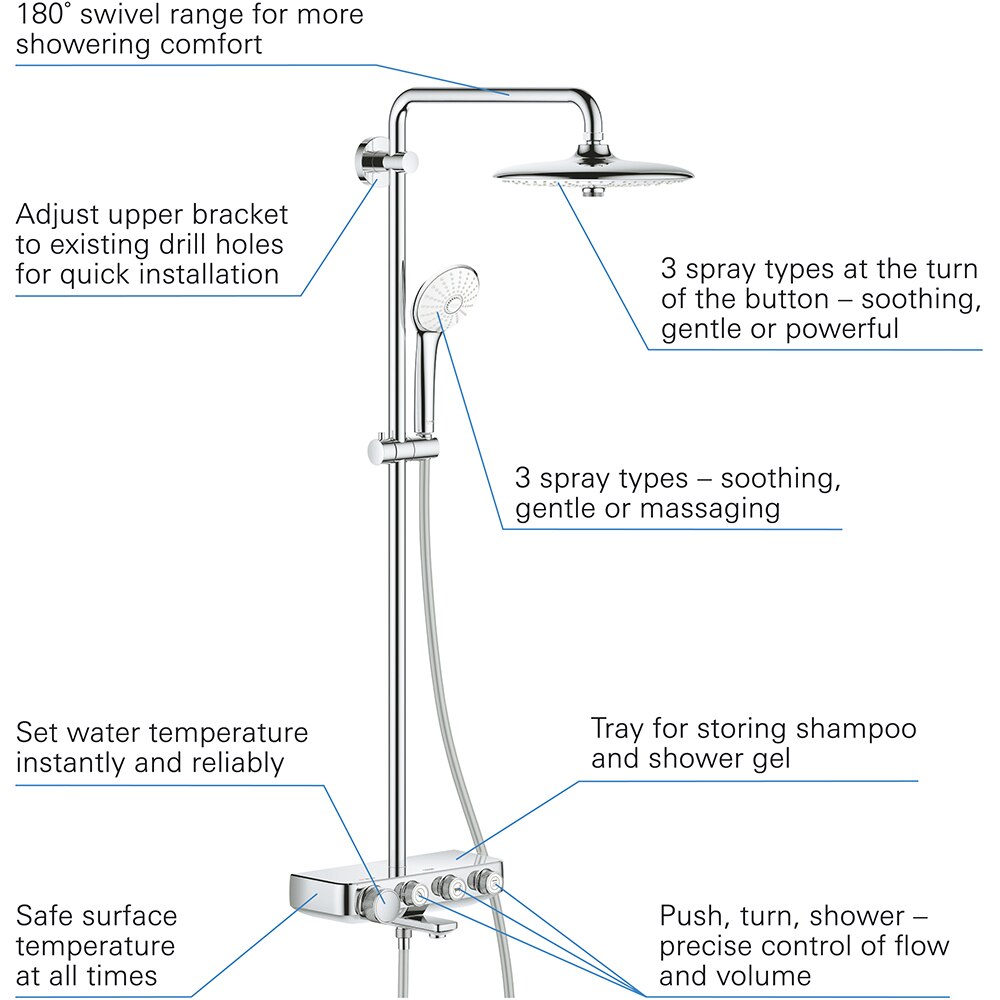 180° swivel range for more showering comfort

Adjust upper bracket to existing drill holes for quick installation

3 spray types at the turn of the button – soothing, gentle or powerful

3 spray types – soothing, gentle or massaging

Set water temperature instantly and reliably

Tray for storing shampoo and shower gel

Safe surface temperature at all times

Push, turn, shower – precise control of flow and volume