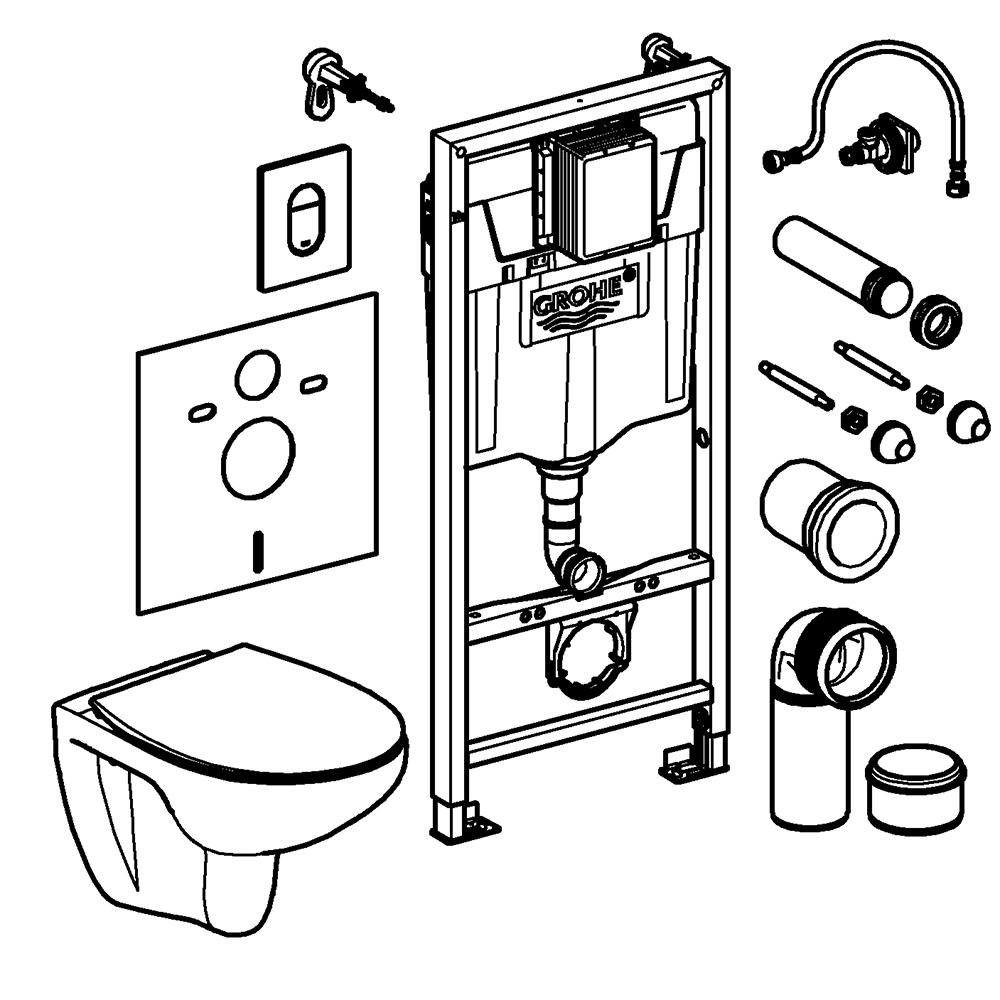 GROHE