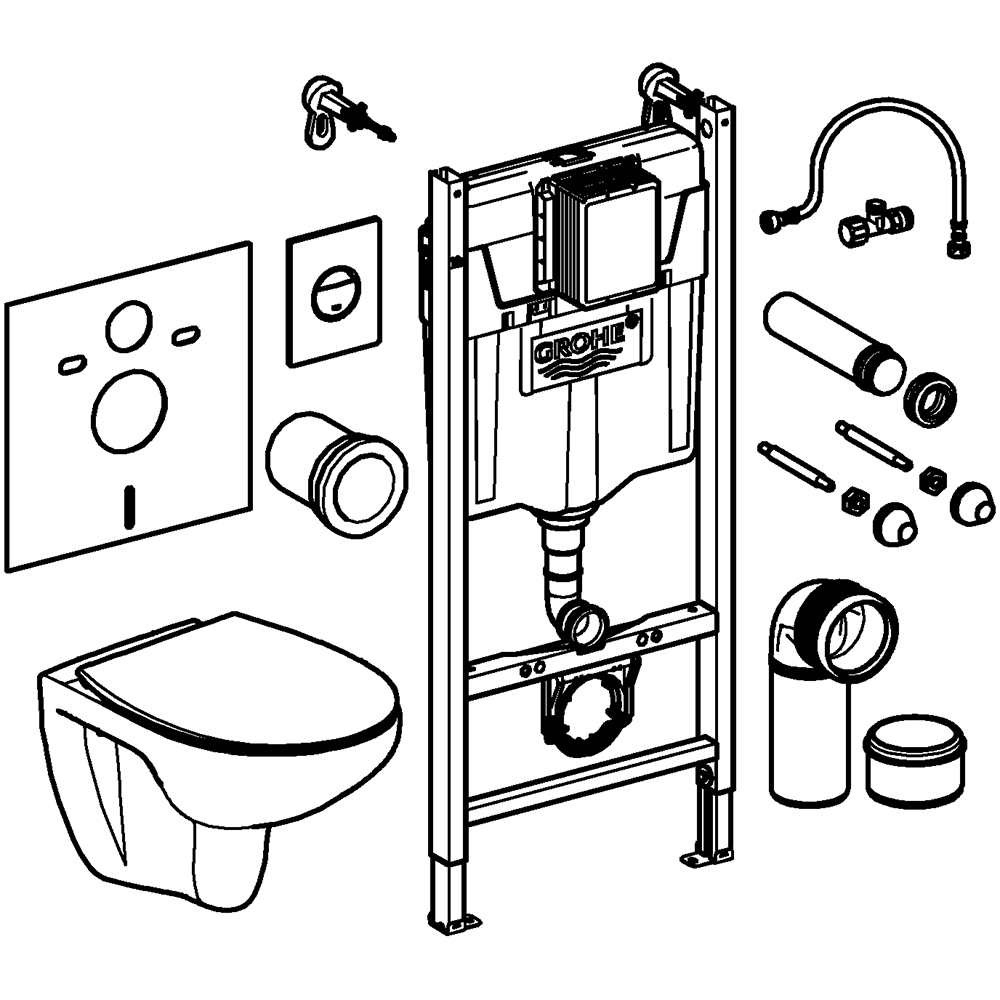 GROHE®