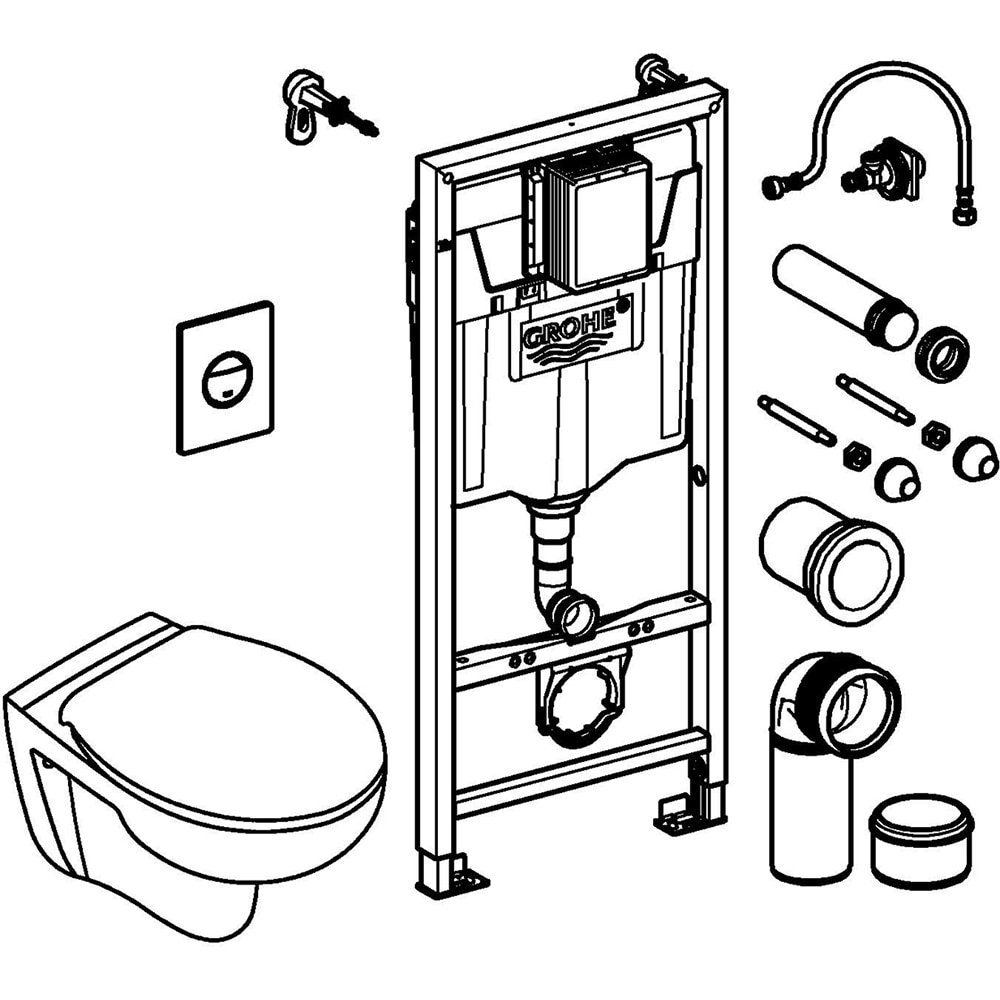 GROHE