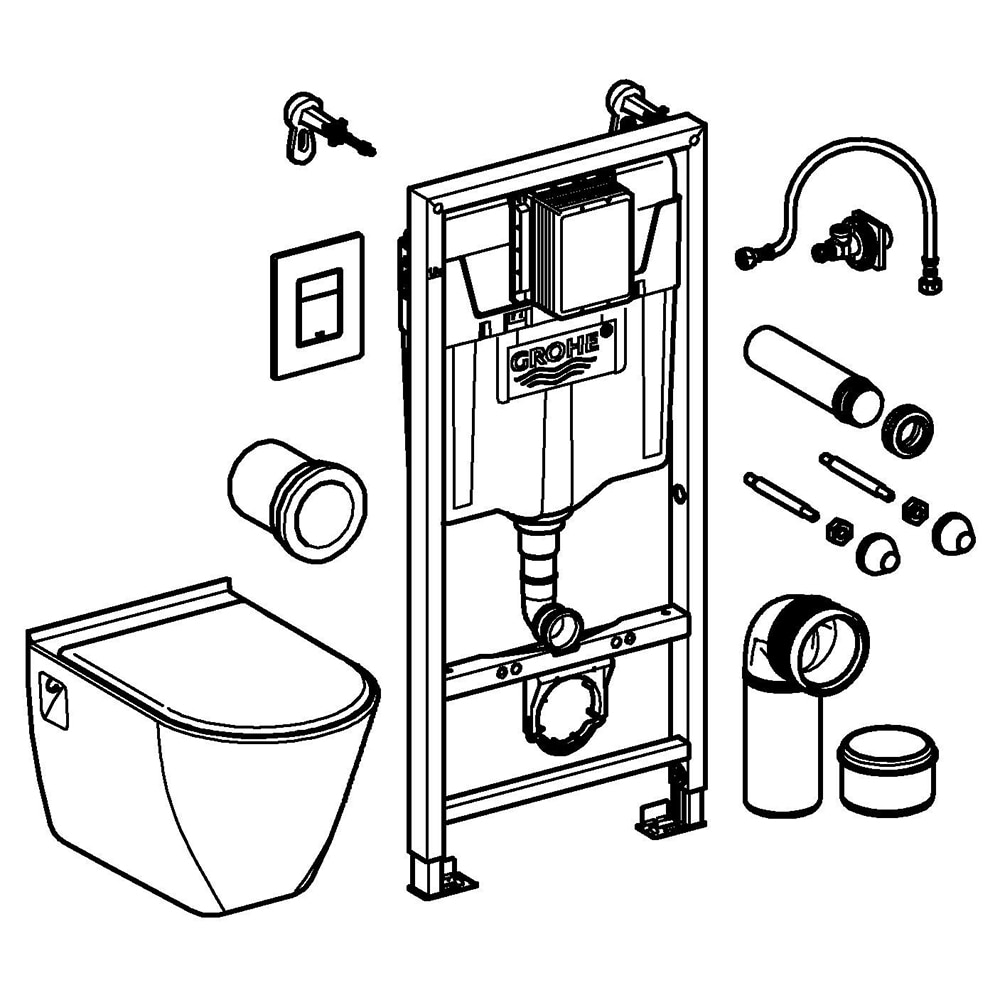 GROHE