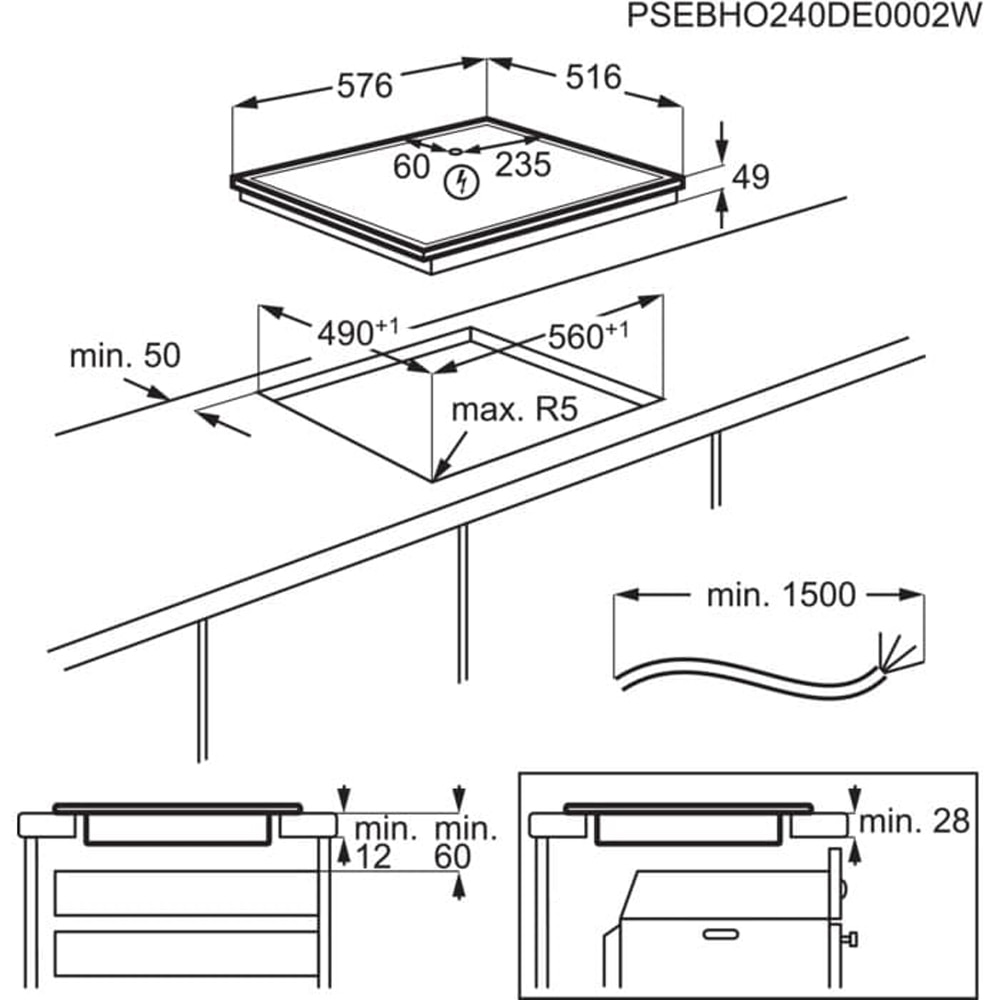 PSEBHO240DE0002W

576
516
60
235
49

$490^{+1}$
$560^{+1}$
min. 50
max. R5

min. 1500

min. 12
min. 60

min. 28