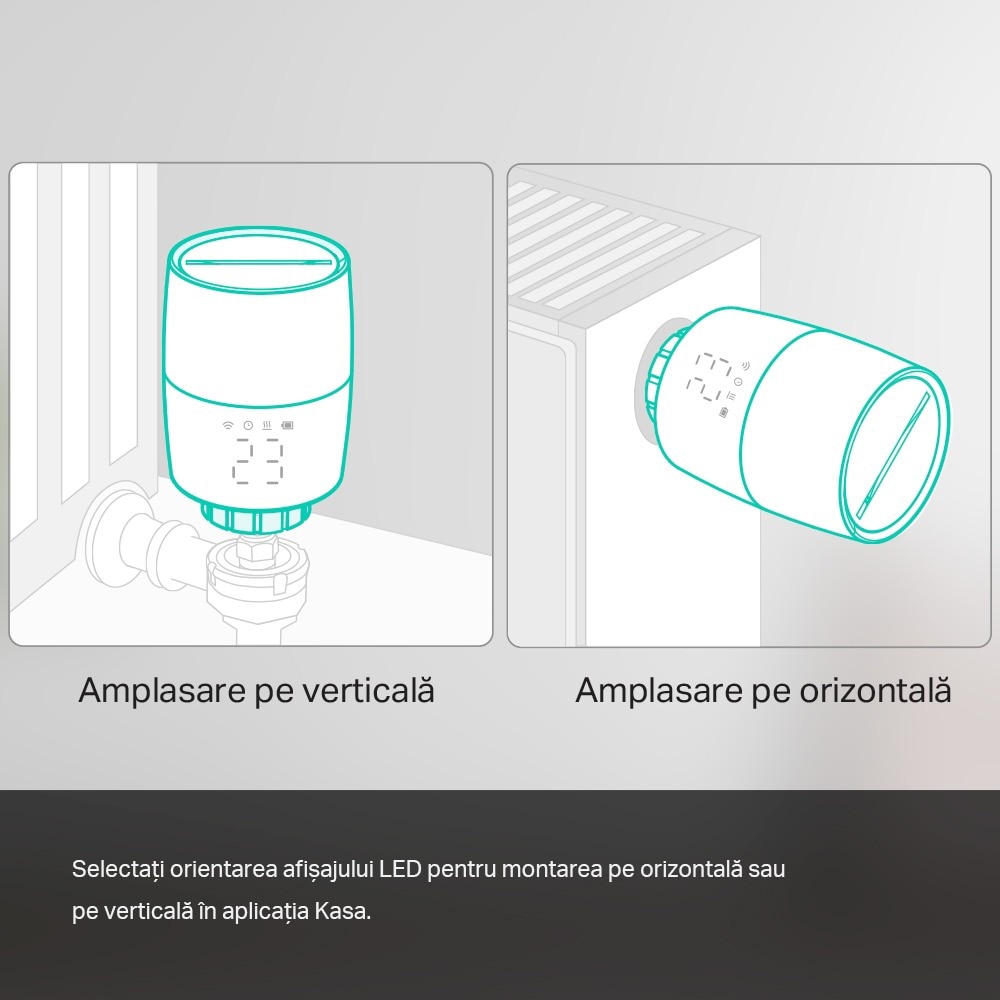 23

23

Amplasare pe verticală

Amplasare pe orizontală

Selectați orientarea afișajului LED pentru montarea pe orizontală sau pe verticală în aplicația Kasa.