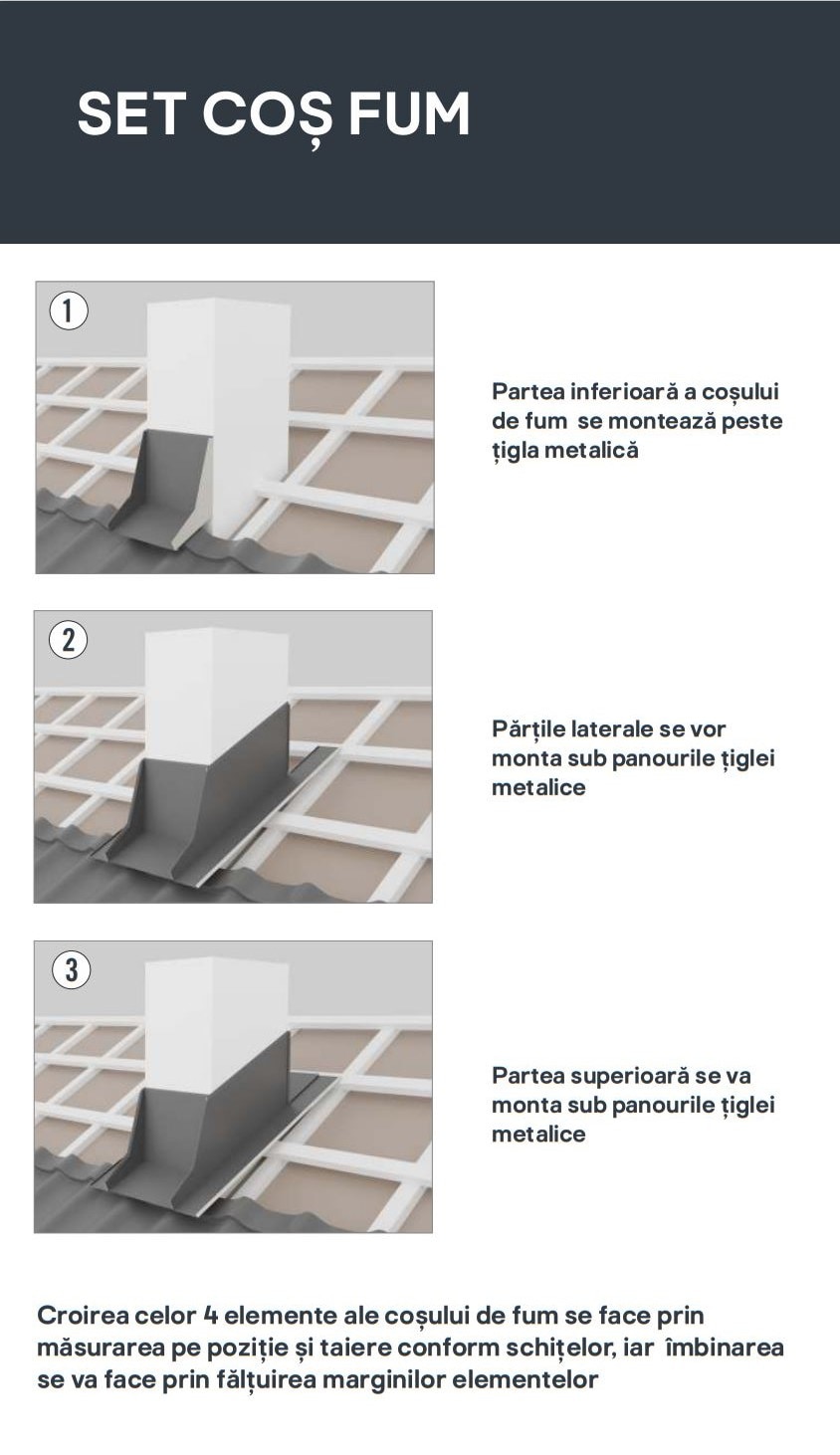 SET COȘ FUM

1

Partea inferioară a coșului de fum se montează peste țigla metalică

2

Părțile laterale se vor monta sub panourile țiglei metalice

3

Partea superioară se va monta sub panourile țiglei metalice

Croirea celor 4 elemente ale coșului de fum se face prin măsurarea pe poziție și taiere conform schițelor, iar îmbinarea se va face prin fălțuirea marginilor elementelor