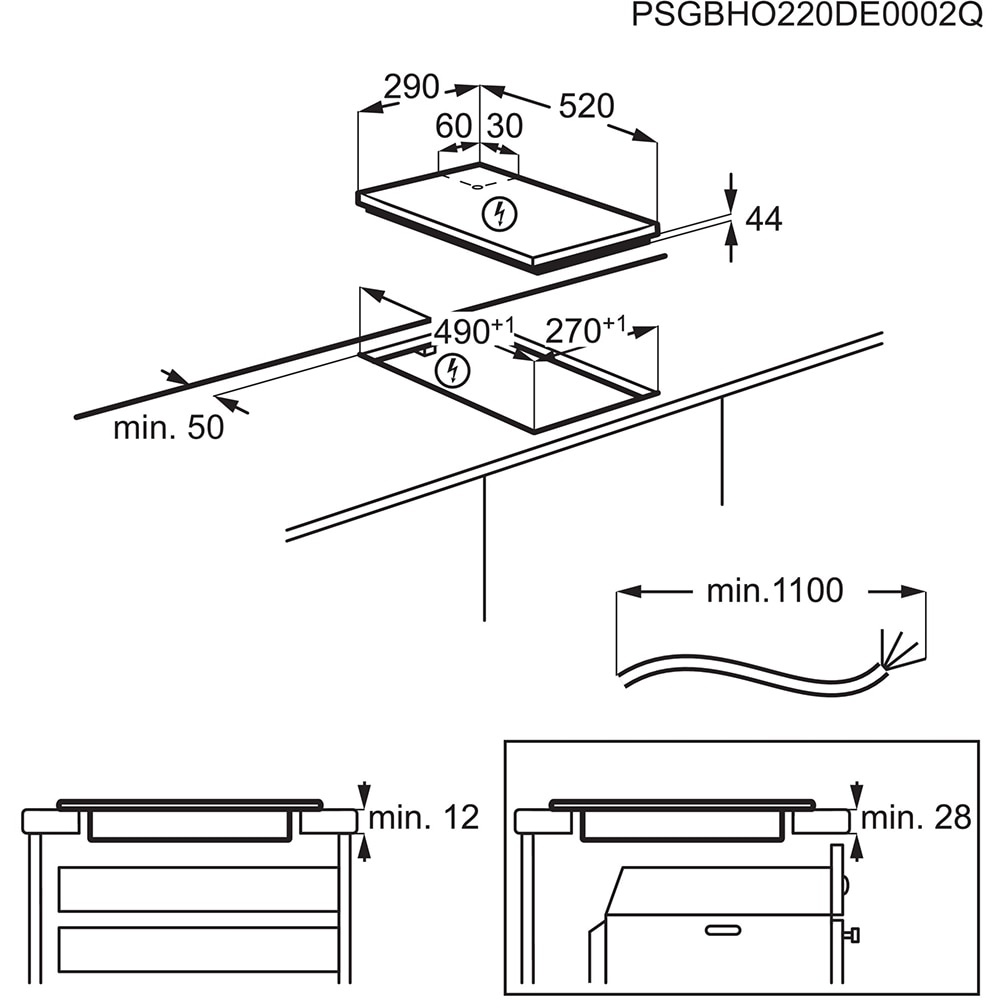 PSGBHO220DE0002Q

290

520

60 30

44

$490^{+1}$

$270^{+1}$

min. 50

min.1100

min. 12

min. 28