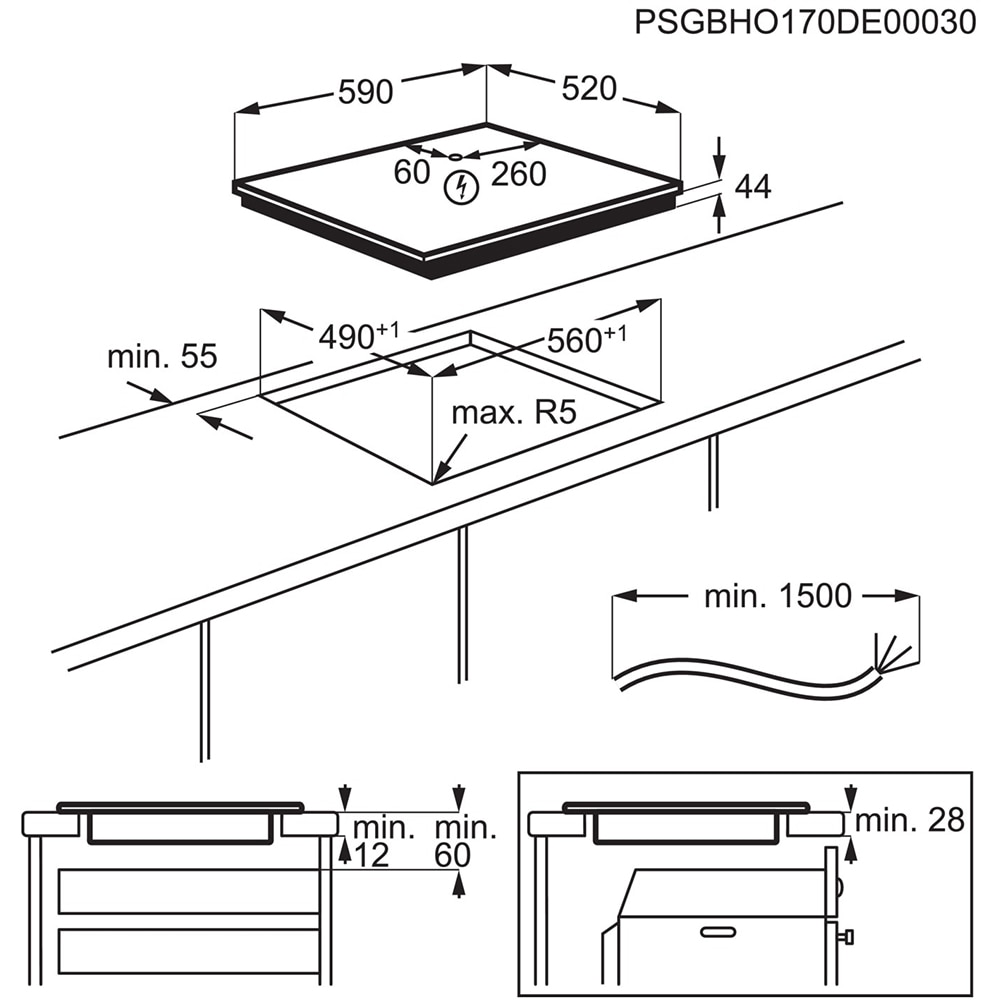 PSGBHO170DE00030

590
520
60
260
44

$490^{+1}$
$560^{+1}$
min. 55
max. R5

min. 1500

min.
12
min.
60

min. 28