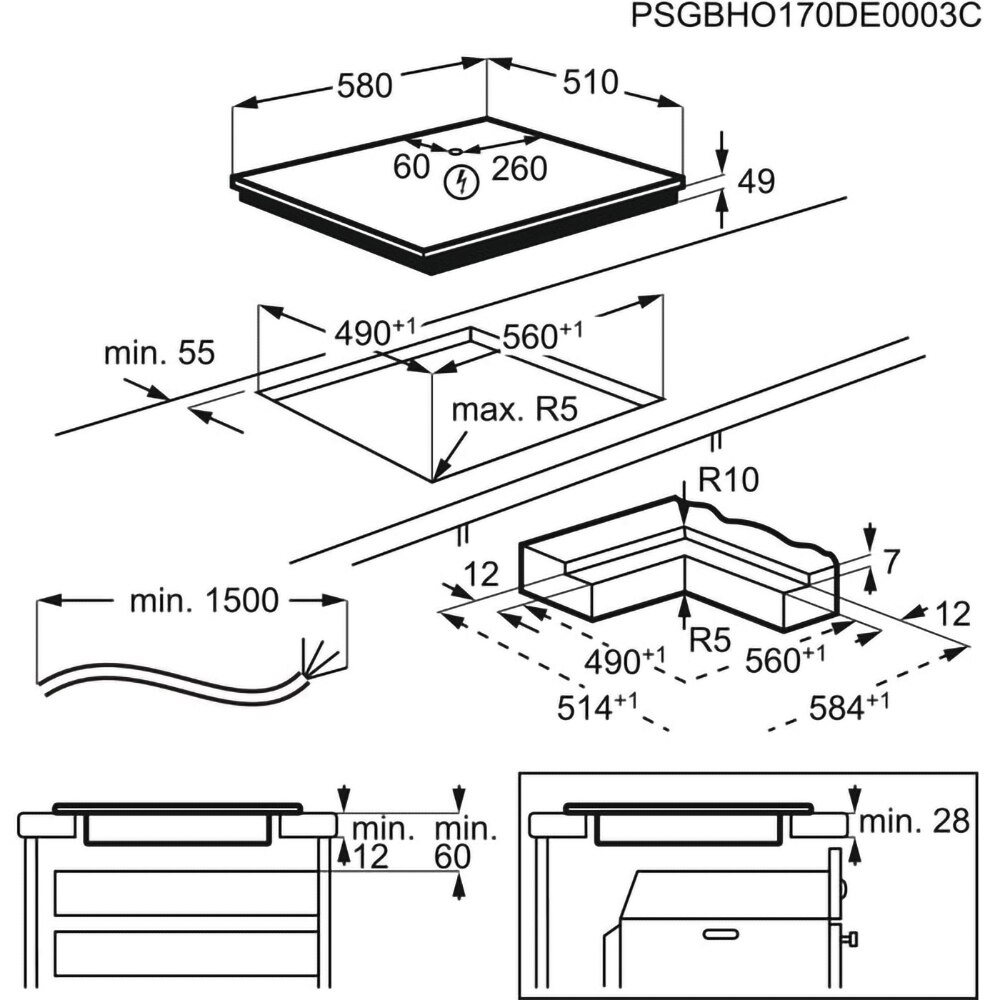 PSGBHO170DE0003C

580
510
60
260
49

$490^{+1}$
$560^{+1}$
min. 55
max. R5

R10
7
12
12
R5
$490^{+1}$
$560^{+1}$
$514^{+1}$
$584^{+1}$

min. 1500

min.
12
min.
60

min. 28