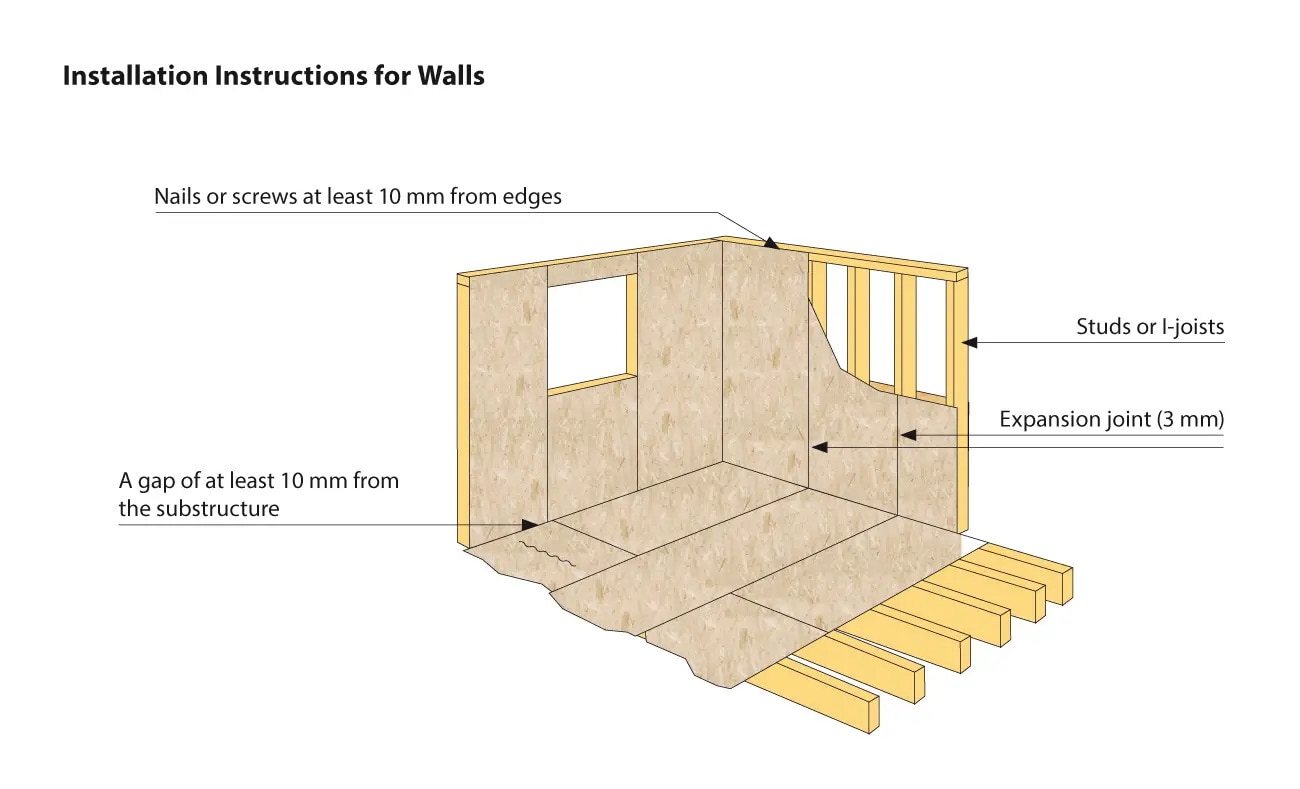 Installation Instructions for Walls

Nails or screws at least 10 mm from edges

Studs or I-joists

Expansion joint (3 mm)

A gap of at least 10 mm from the substructure