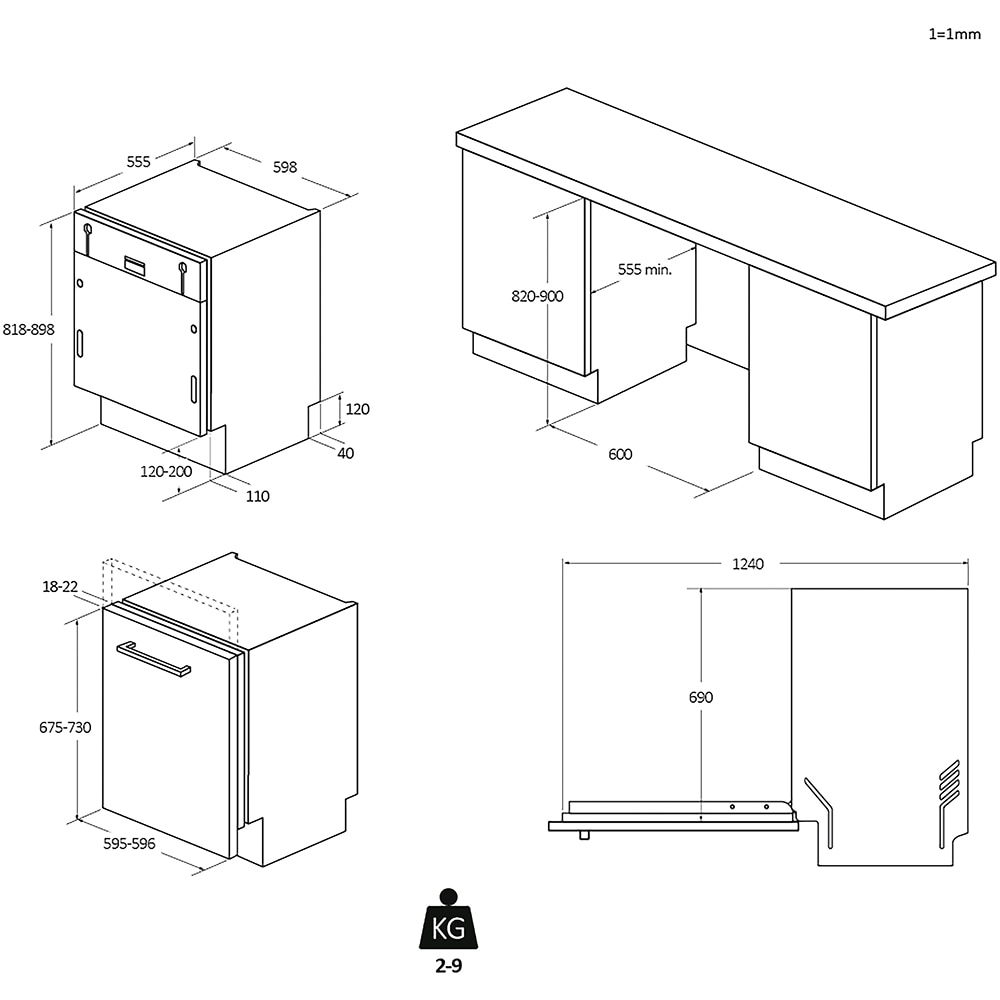 1=1mm

555
598
818-898
120
40
120-200
110

820-900
555 min.
600

18-22
675-730
595-596

1240
690

KG
2-9