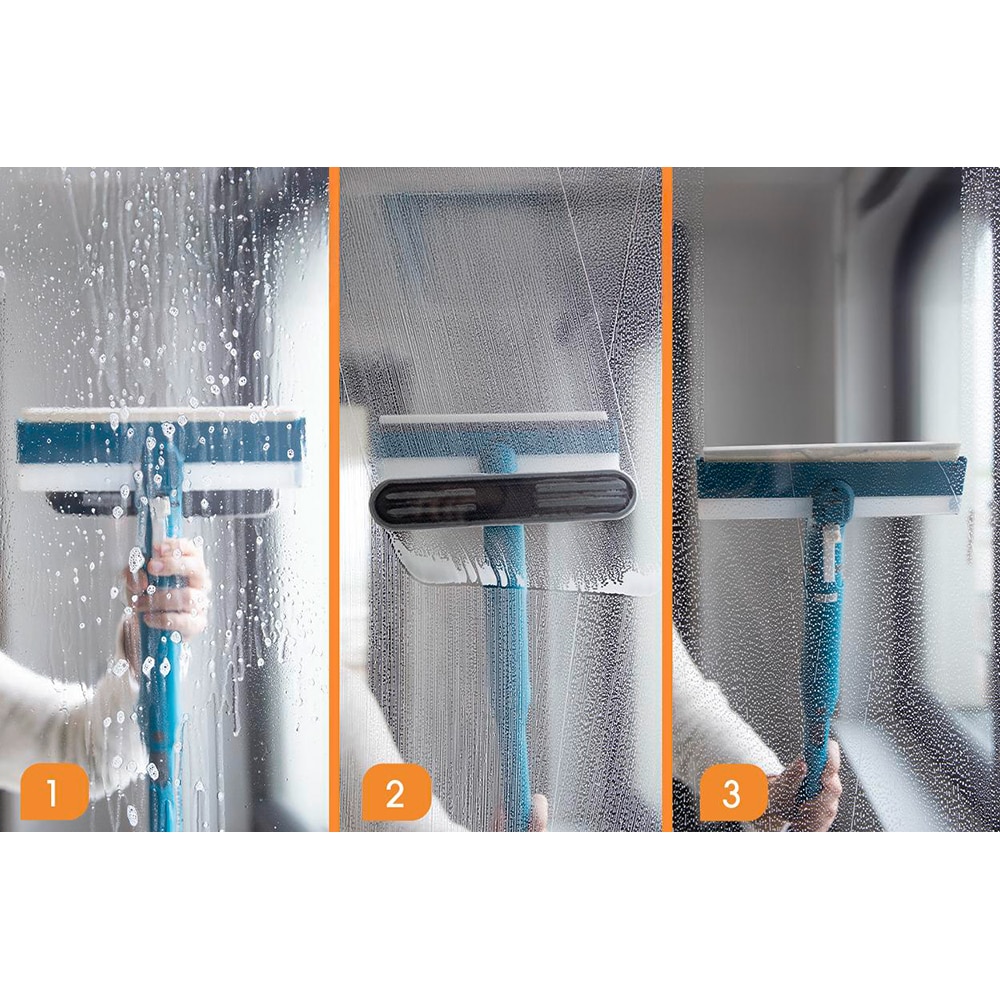 1

2

3