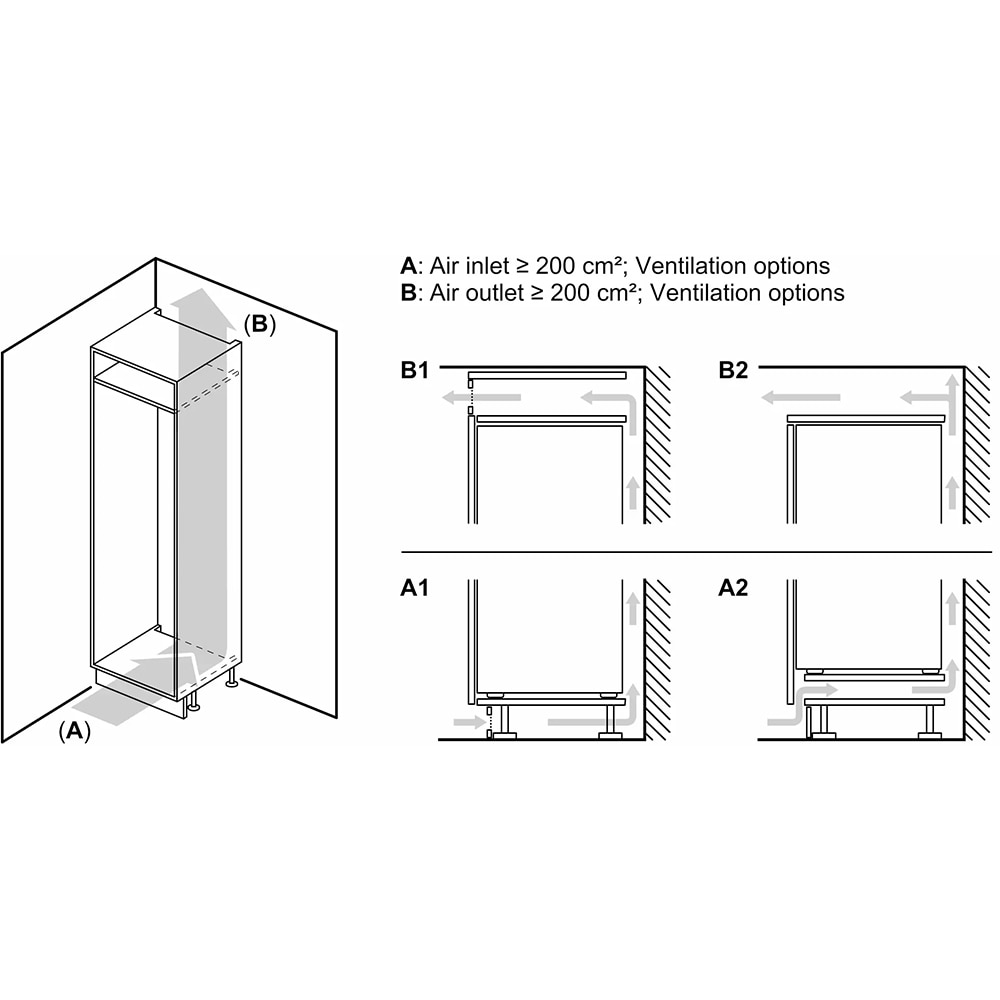 (B)

(A)

A: Air inlet ≥ 200 cm²; Ventilation options
B: Air outlet ≥ 200 cm²; Ventilation options

B1

B2

A1

A2