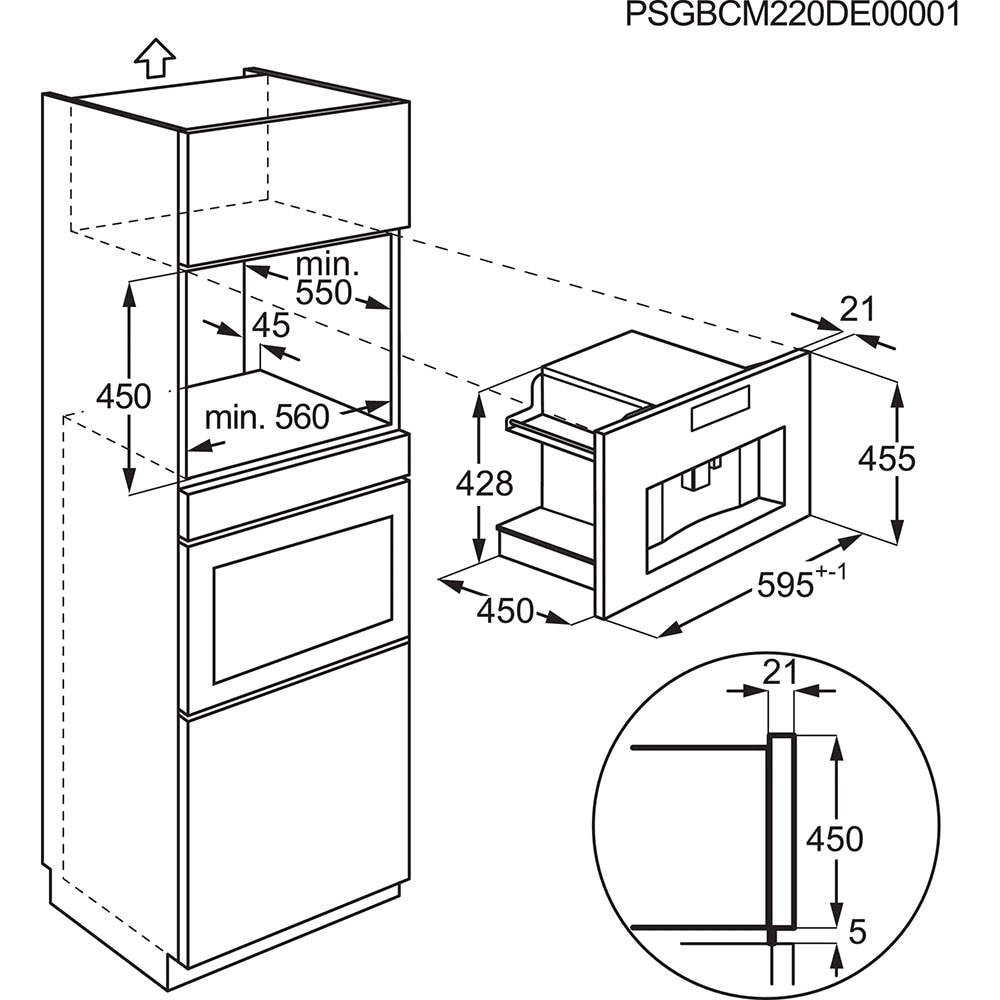 PSGBCM220DE00001

min. 550

45

450

min. 560

21

428

455

450

$595^{+-1}$

21

450

5