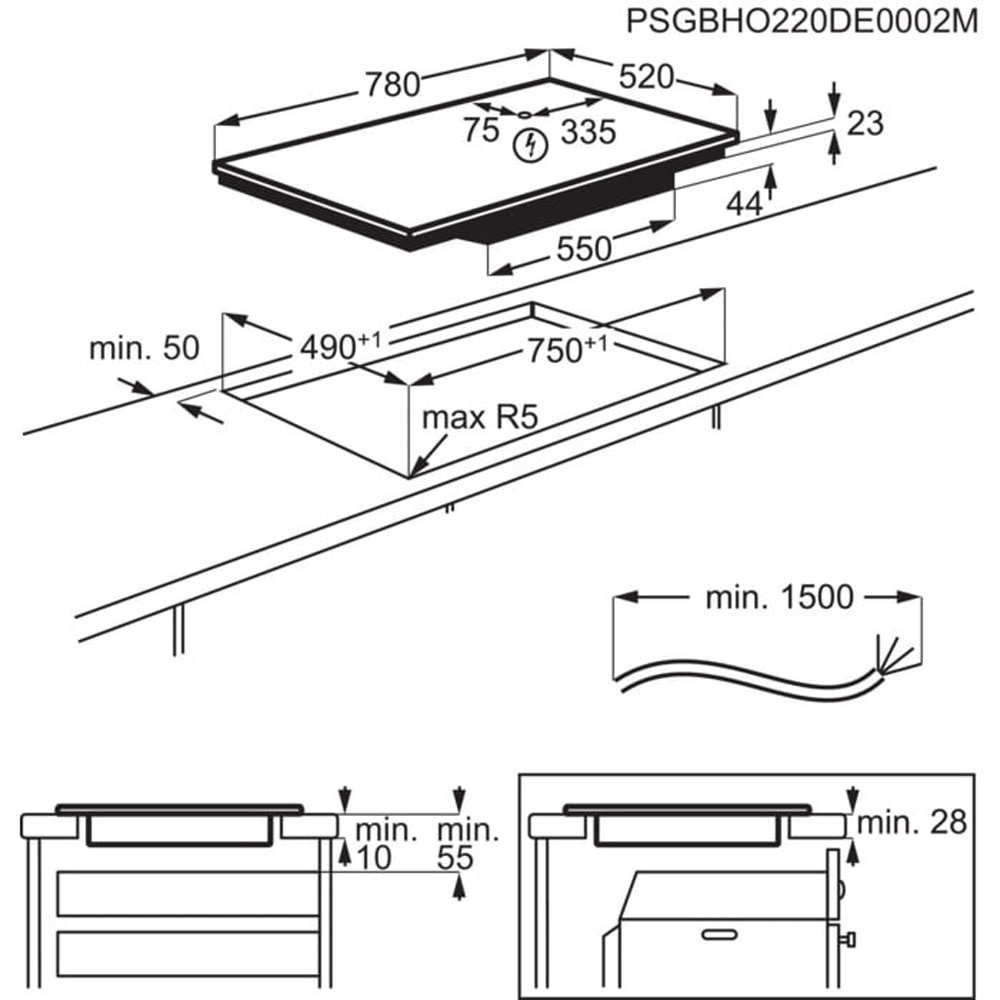 PSGBHO220DE0002M

780

520

75

335

23

44

550

min. 50

$490^{+1}$

$750^{+1}$

max R5

min. 1500

min. 10

min. 55

min. 28