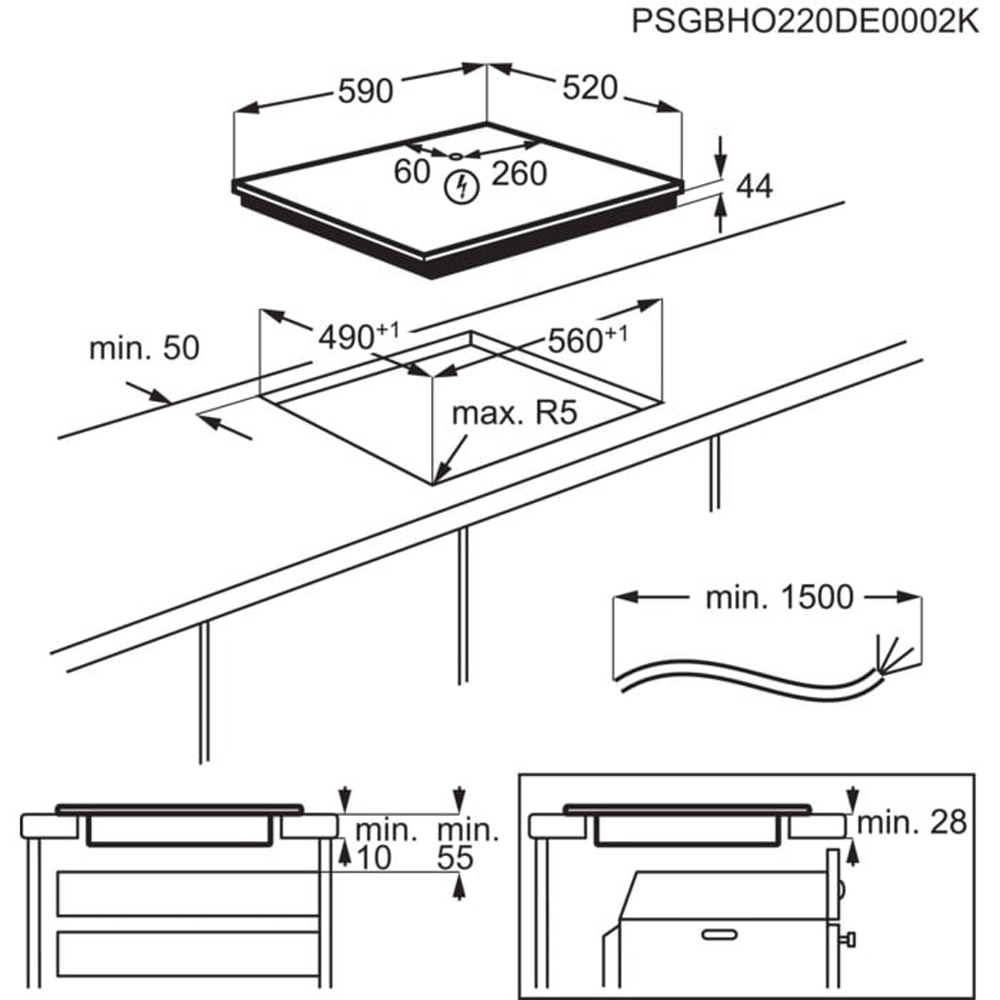 PSGBHO220DE0002K

590
520
60
260
44

min. 50
$490^{+1}$
$560^{+1}$
max. R5

min. 1500

min.
10
min.
55

min. 28