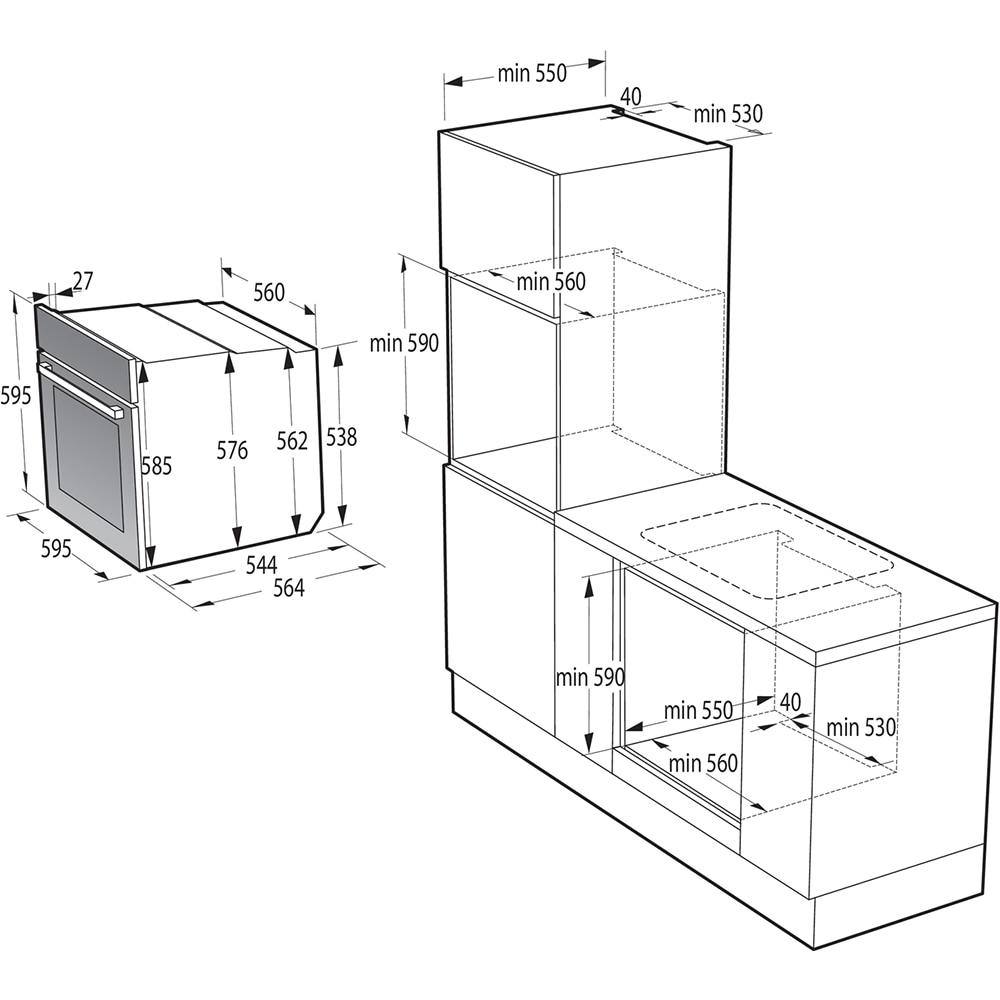 27
560
595
585
576
562
538
595
544
564
min 550
40
min 530
min 560
min 590
min 590
min 550
40
min 530
min 560