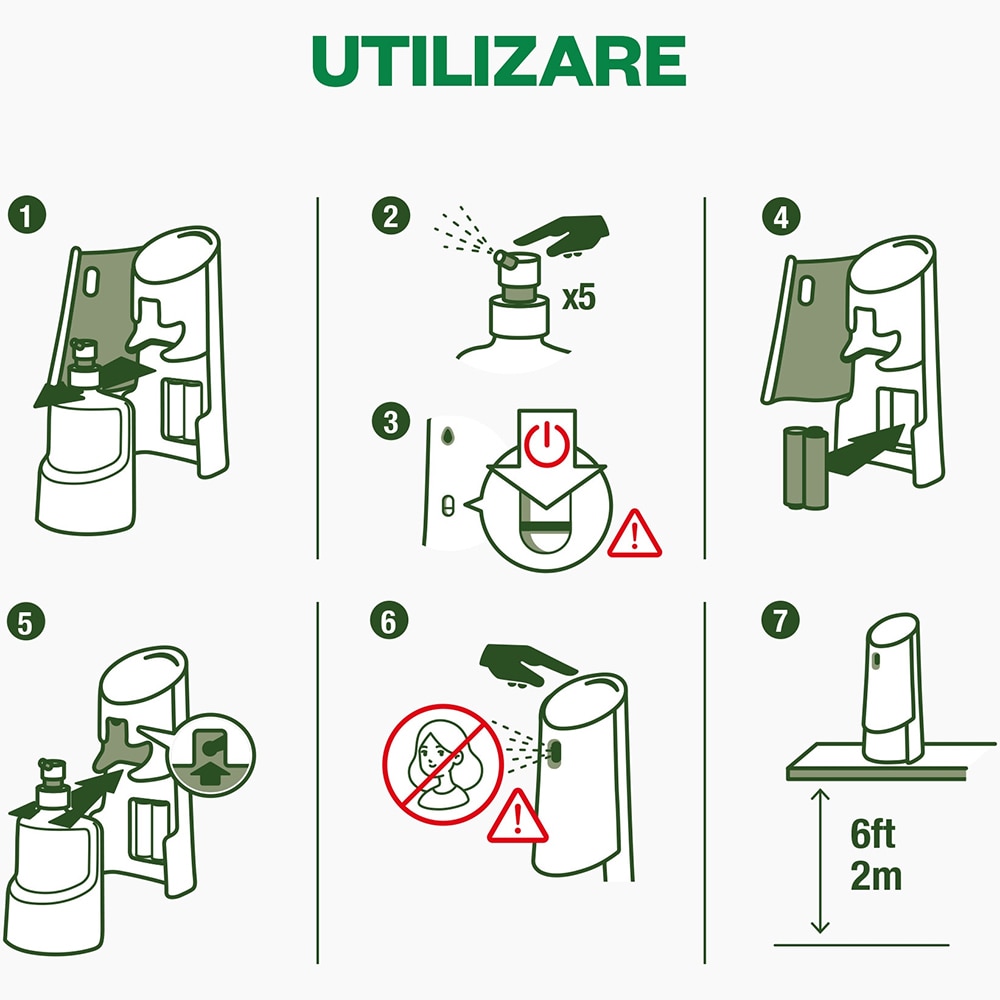 UTILIZARE

1

2

x5

3

4

5

6

7

6ft
2m