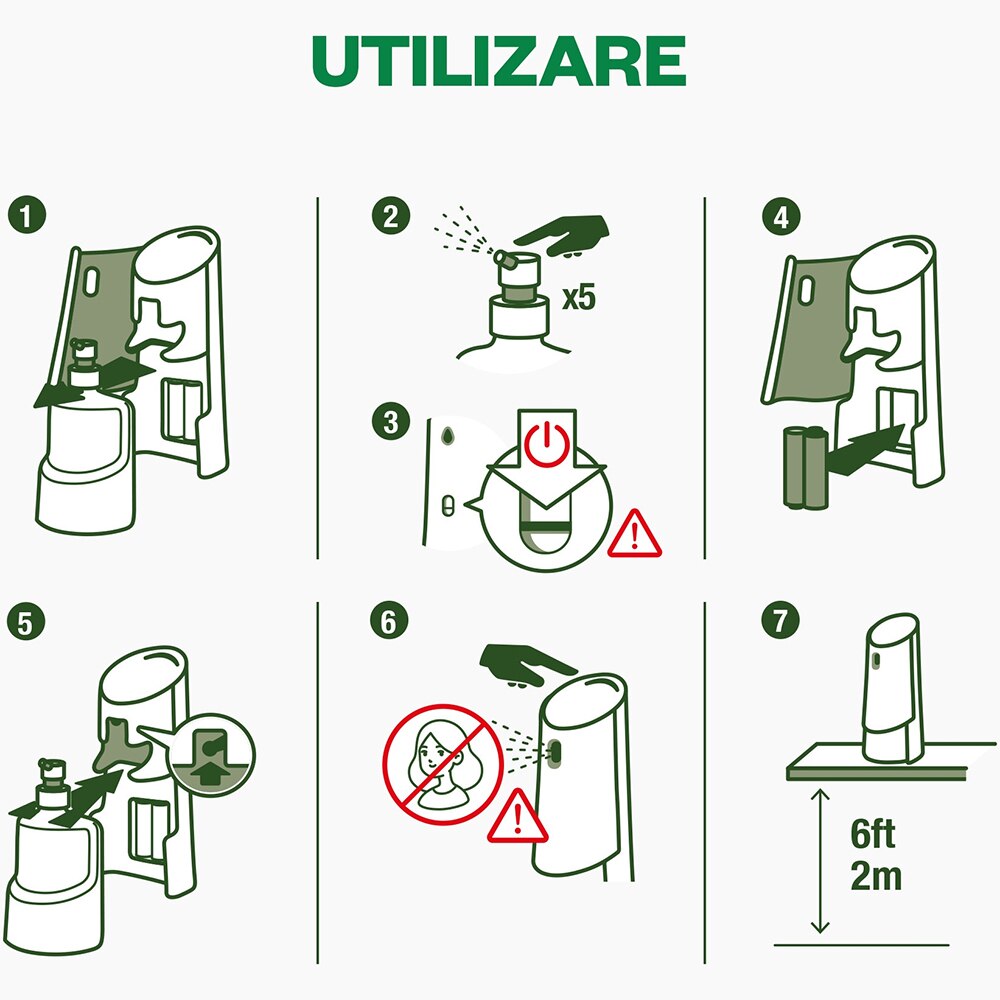 UTILIZARE

1

2

x5

3

4

5

6

7

6ft
2m