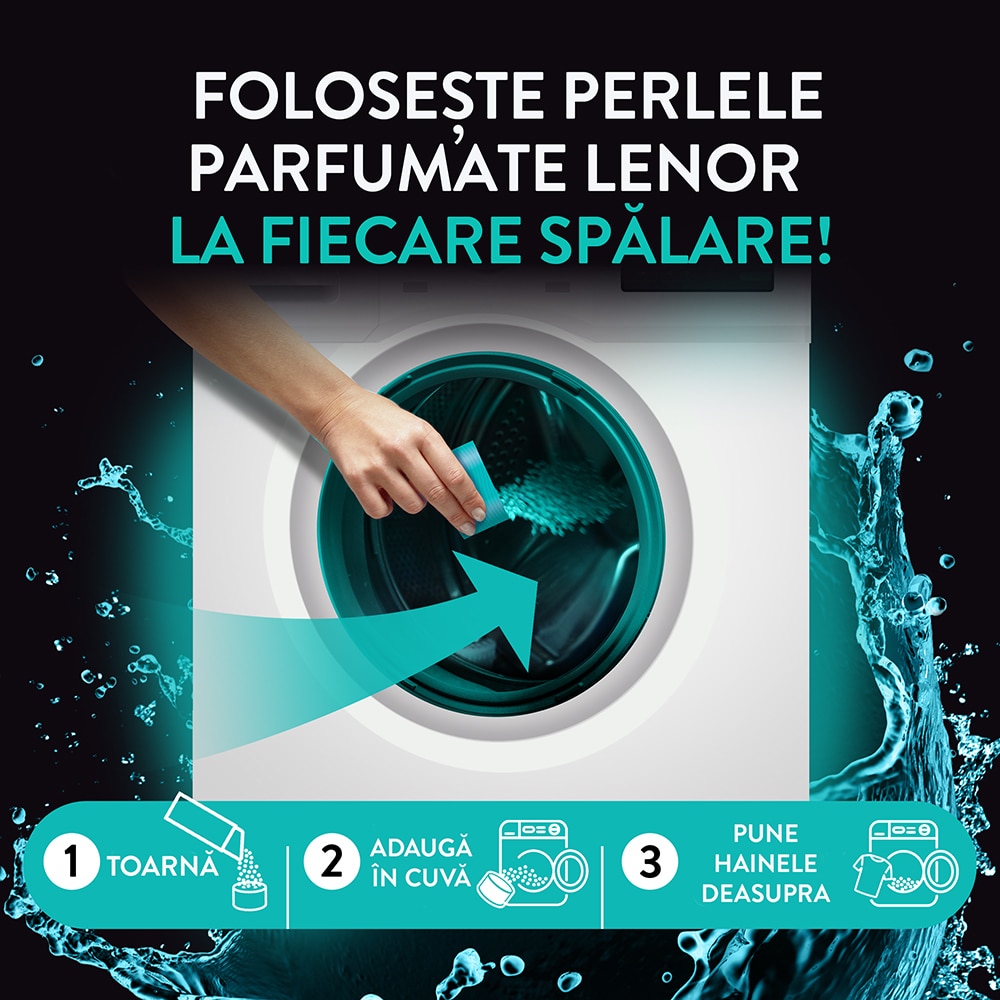 FOLOSEȘTE PERLELE PARFUMATE LENOR
LA FIECARE SPĂLARE!

1 TOARNĂ

2 ADAUGĂ ÎN CUVĂ

3 PUNE HAINELE DEASUPRA