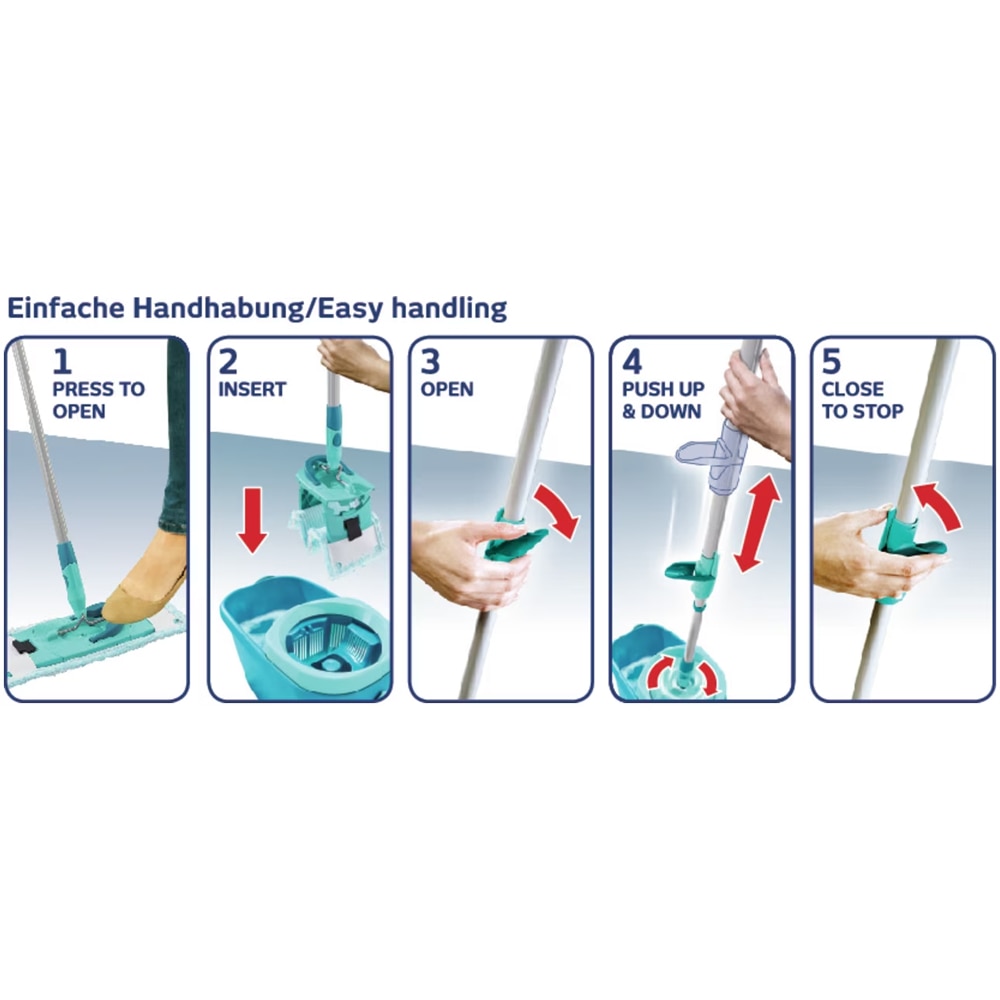 Einfache Handhabung/Easy handling

1
PRESS TO OPEN

2
INSERT

3
OPEN

4
PUSH UP & DOWN

5
CLOSE TO STOP