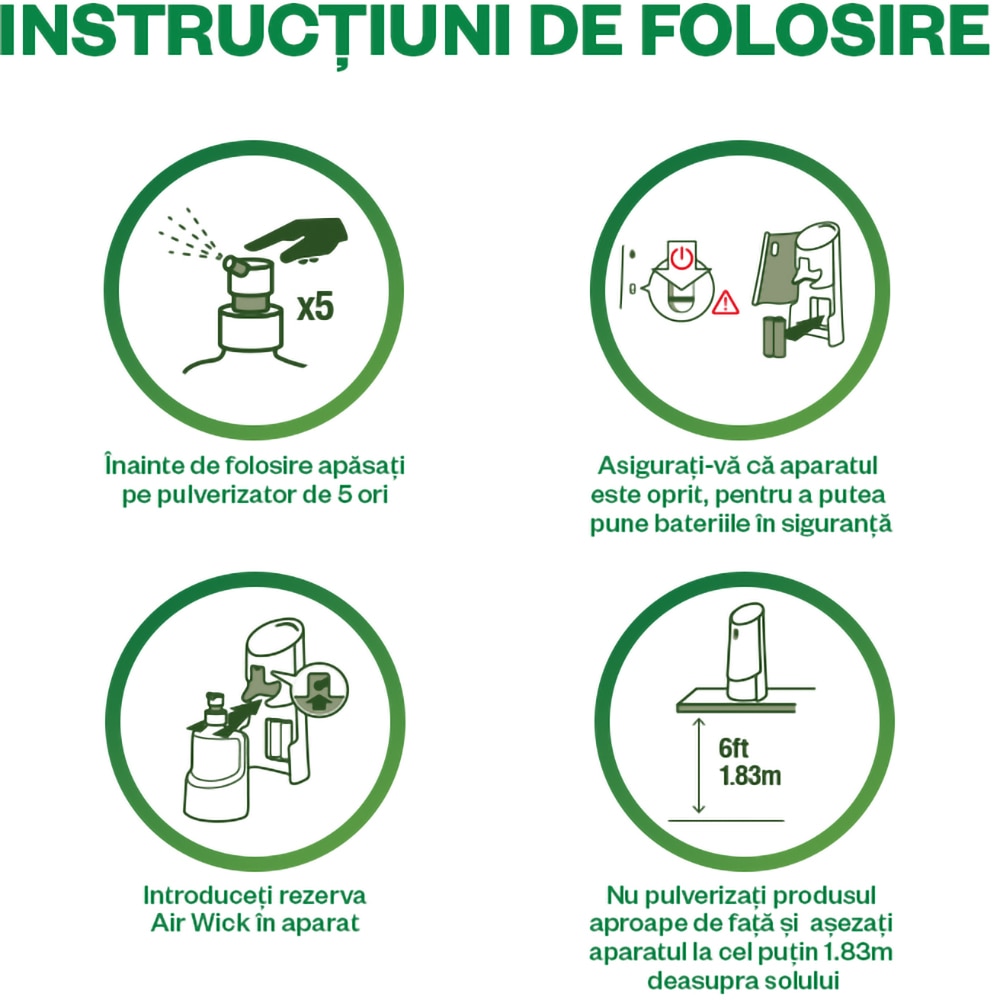 INSTRUCȚIUNI DE FOLOSIRE

x5

Înainte de folosire apăsați pe pulverizator de 5 ori

Asigurați-vă că aparatul este oprit, pentru a putea pune bateriile în siguranță

Introduceți rezerva Air Wick în aparat

6ft
1.83m

Nu pulverizați produsul aproape de față și așezați aparatul la cel puțin 1.83m deasupra solului