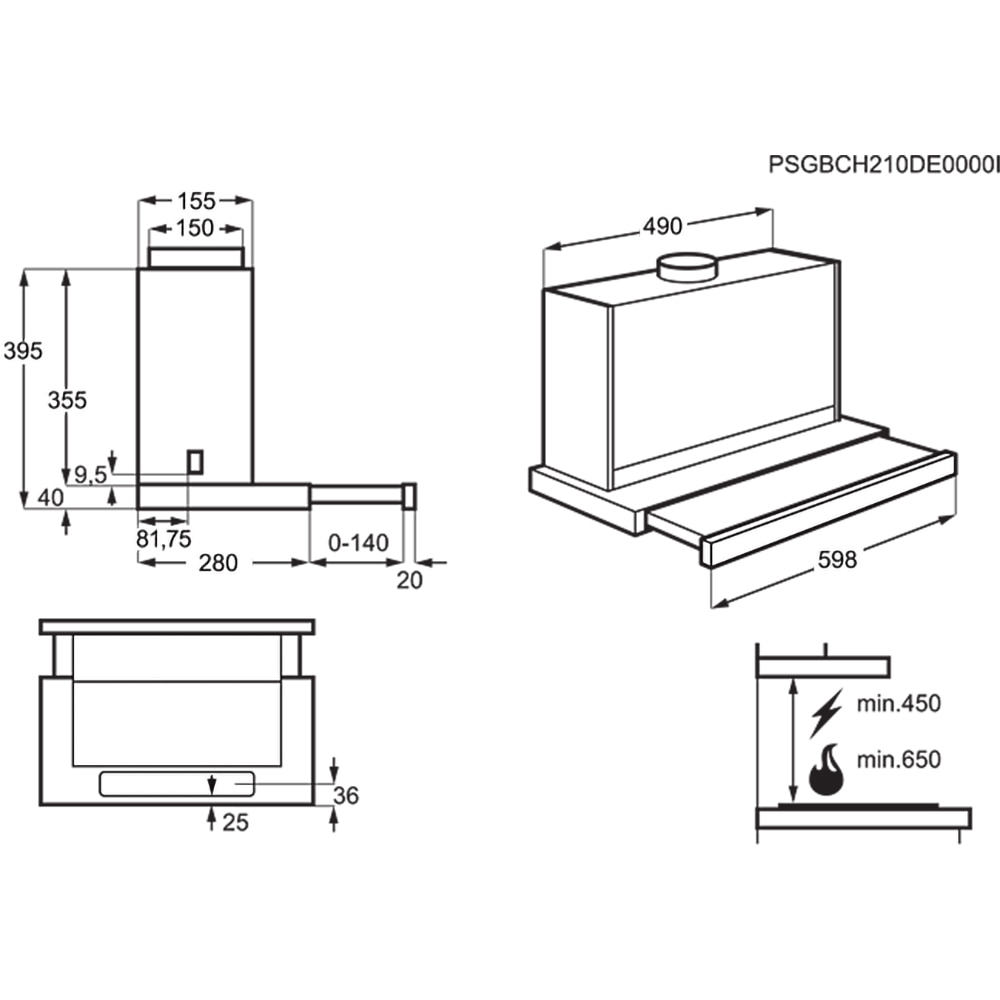 PSGBCH210DE0000I

155
150
395
355
9,5
40
81,75
280
0-140
20

490
598

36
25

min.450
min.650