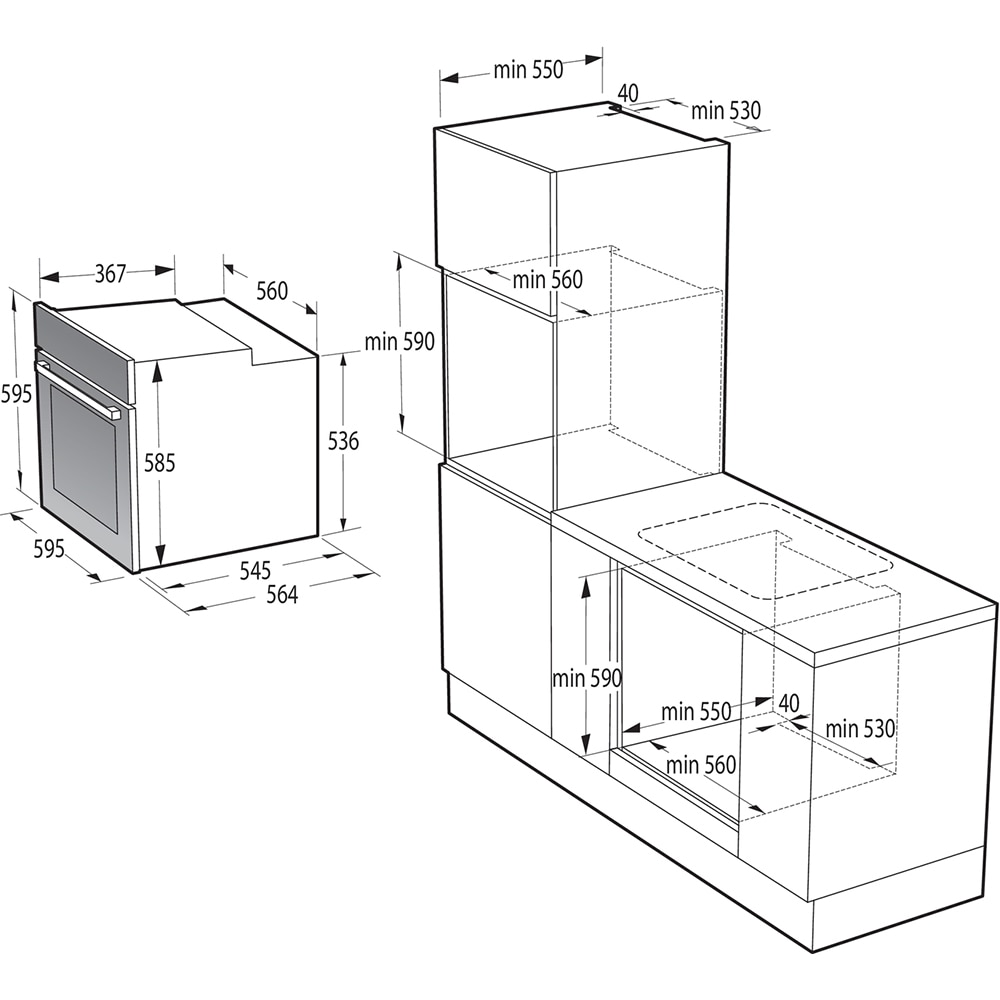 367
560
595
585
536
595
545
564

min 550
40
min 530
min 560
min 590

min 590
min 550
40
min 530
min 560