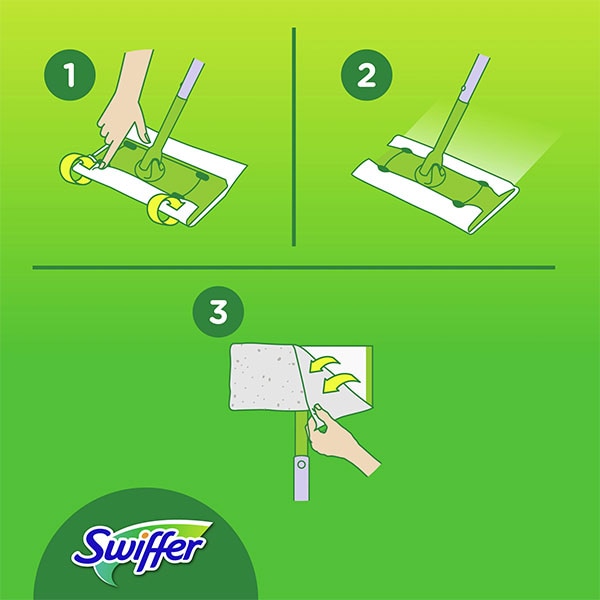 1

2

3

Swiffer