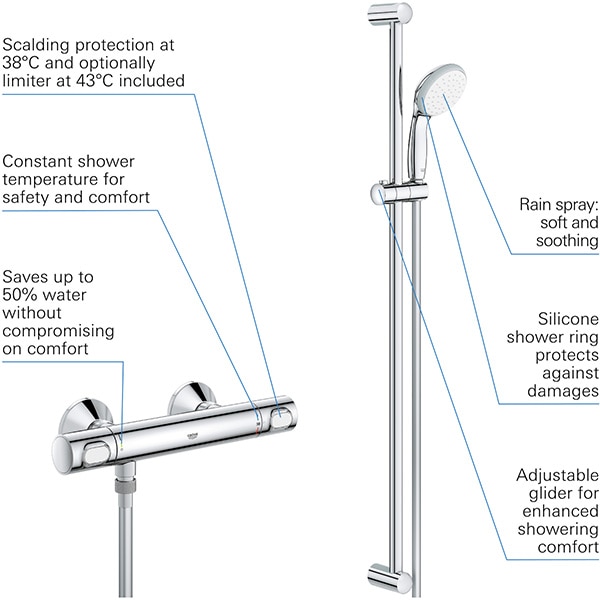 Scalding protection at 38°C and optionally limiter at 43°C included

Constant shower temperature for safety and comfort

Saves up to 50% water without compromising on comfort

GROHE

Rain spray: soft and soothing

Silicone shower ring protects against damages

Adjustable glider for enhanced showering comfort