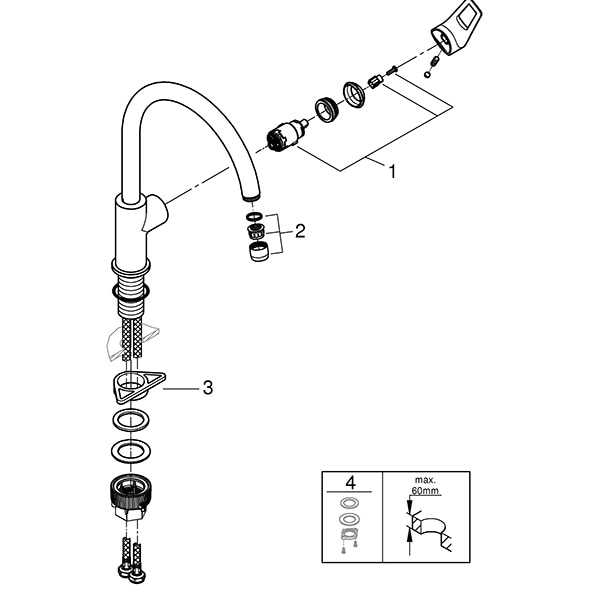 1
2
3
4
max.
60mm