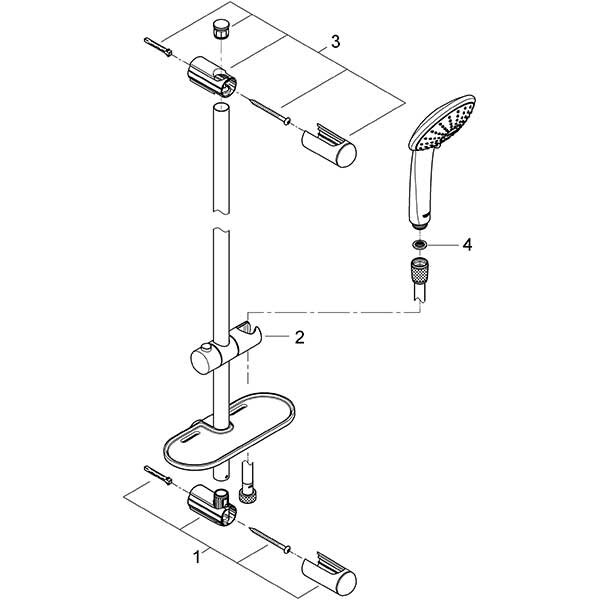 3

4

2

1