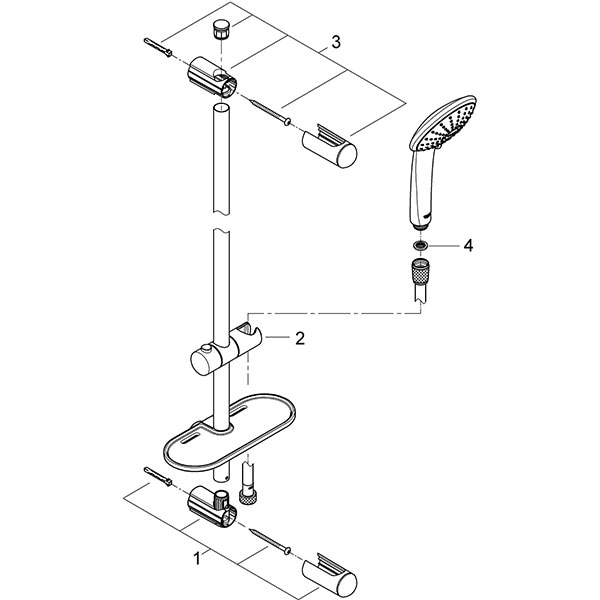 3
4
2
1