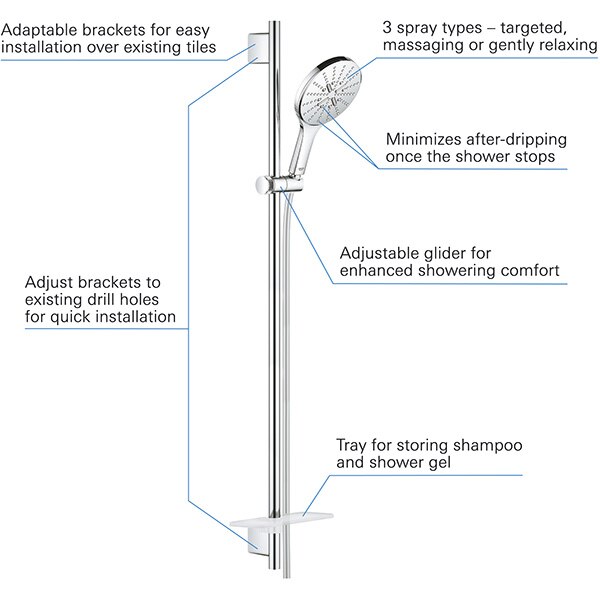 Adaptable brackets for easy installation over existing tiles

3 spray types – targeted, massaging or gently relaxing

Minimizes after-dripping once the shower stops

Adjustable glider for enhanced showering comfort

Adjust brackets to existing drill holes for quick installation

Tray for storing shampoo and shower gel