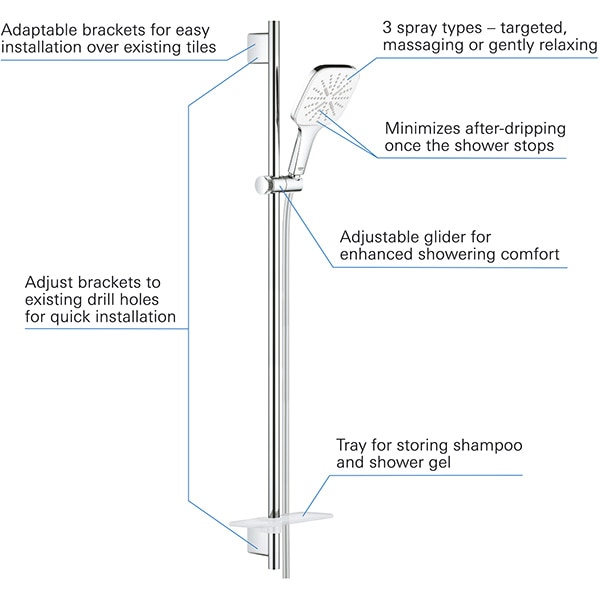 Adaptable brackets for easy installation over existing tiles

3 spray types – targeted, massaging or gently relaxing

Minimizes after-dripping once the shower stops

Adjustable glider for enhanced showering comfort

Adjust brackets to existing drill holes for quick installation

Tray for storing shampoo and shower gel