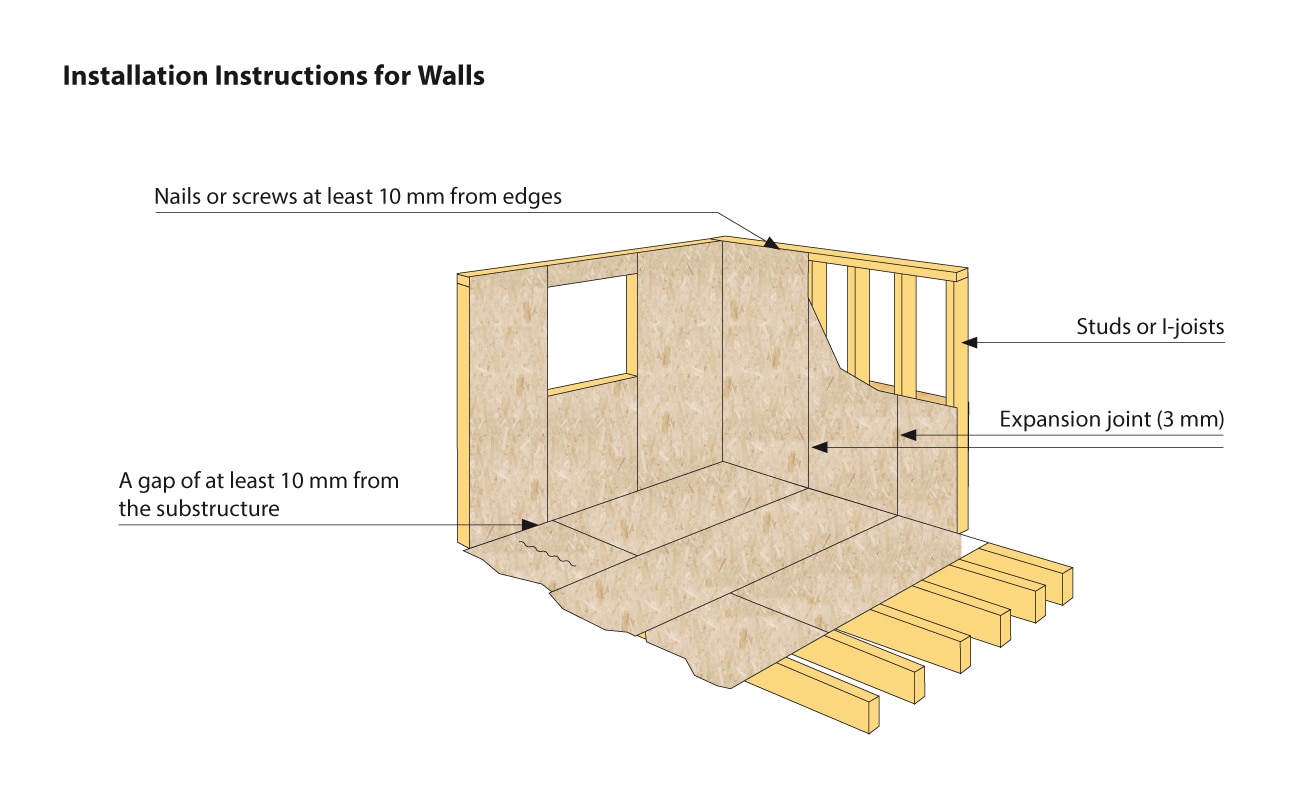 Installation Instructions for Walls

Nails or screws at least 10 mm from edges

Studs or I-joists

Expansion joint (3 mm)

A gap of at least 10 mm from the substructure