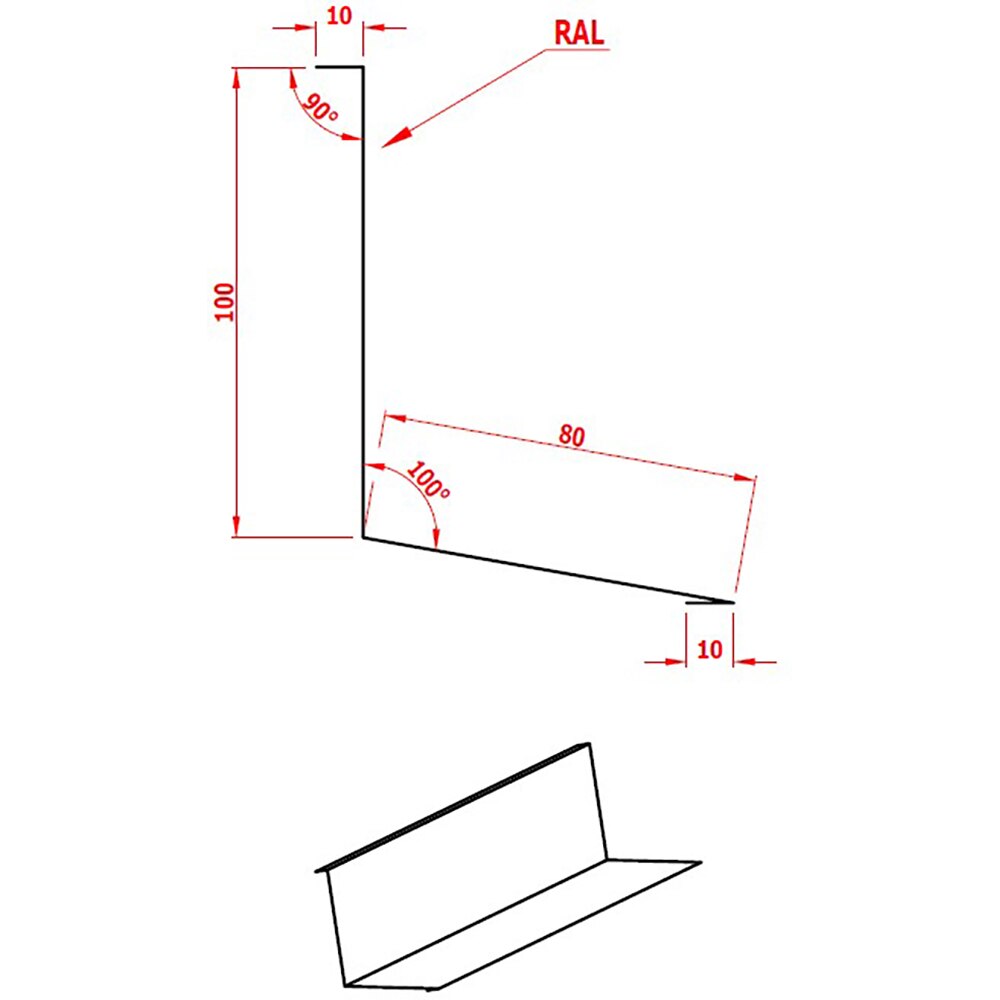 10

RAL

90°

100

80

100°

10