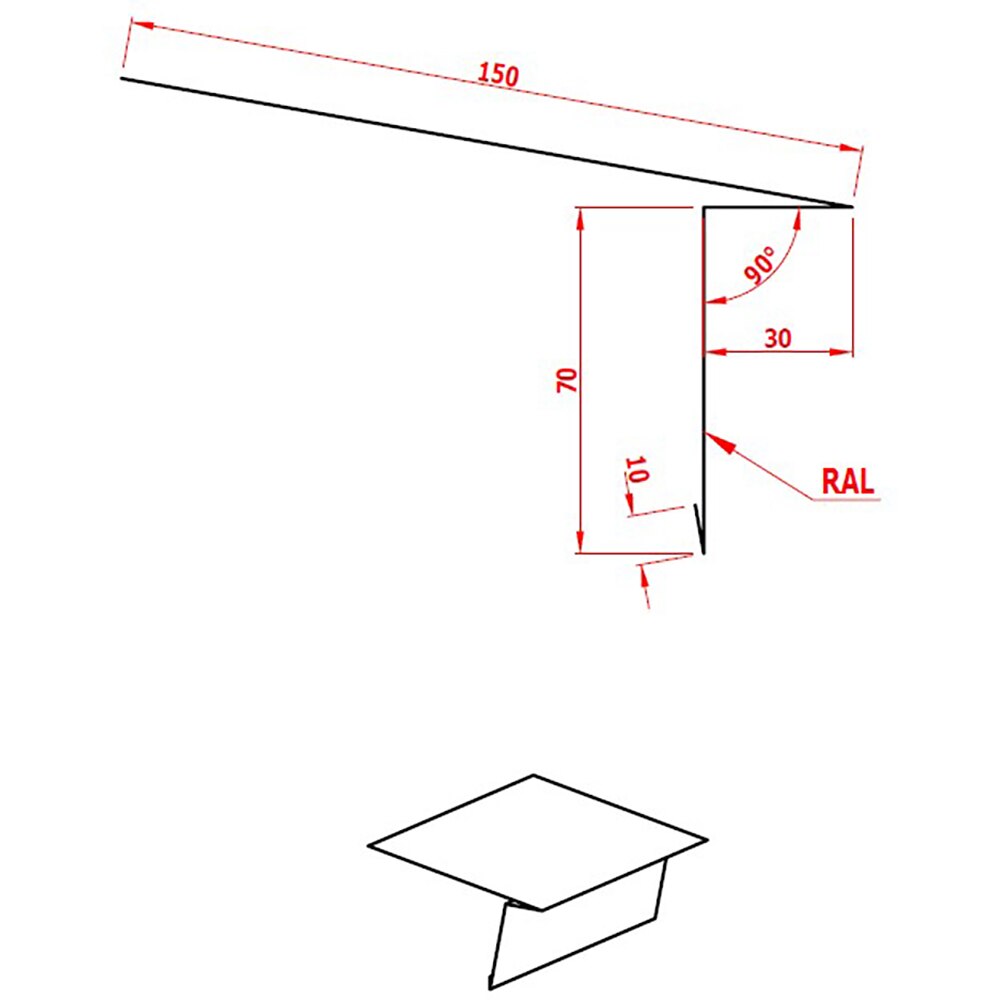 150

90°

30

70

10

RAL