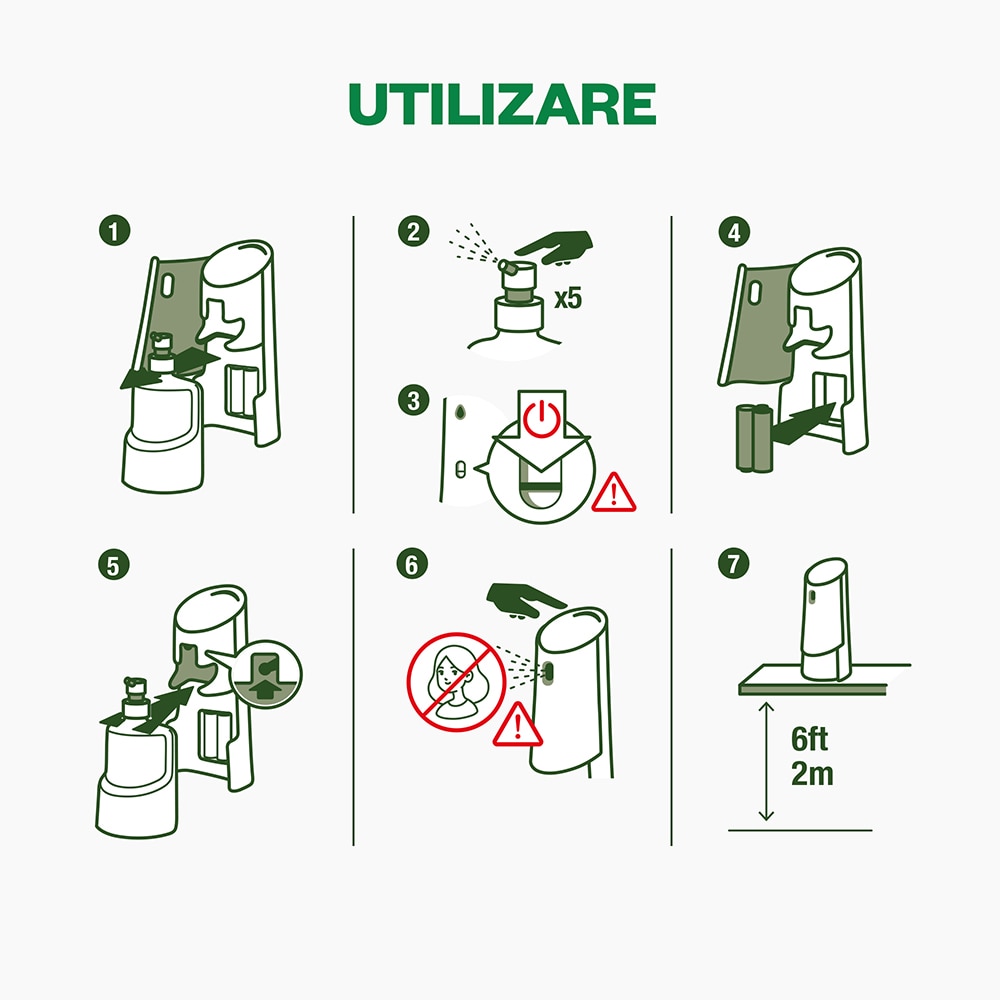 UTILIZARE

1

2

x5

3

4

5

6

7

6ft
2m