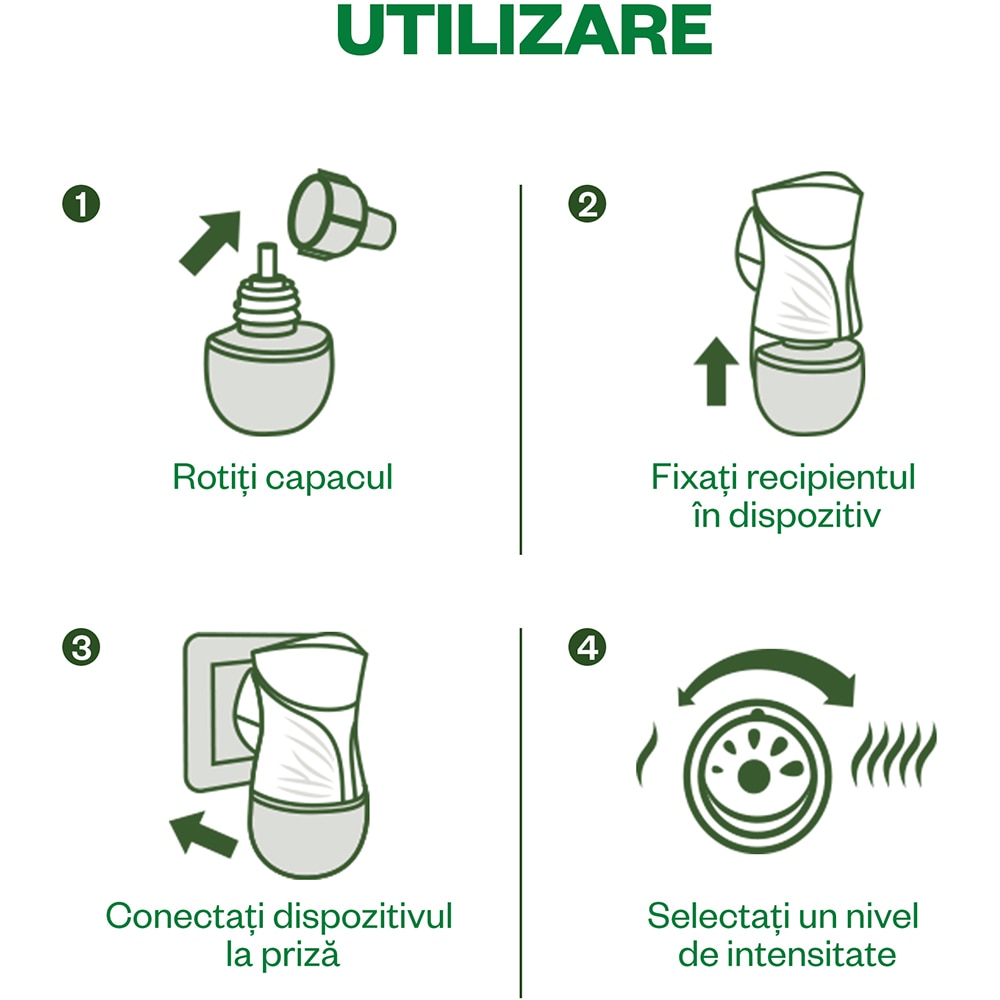 UTILIZARE

1
Rotiți capacul

2
Fixați recipientul în dispozitiv

3
Conectați dispozitivul la priză

4
Selectați un nivel de intensitate