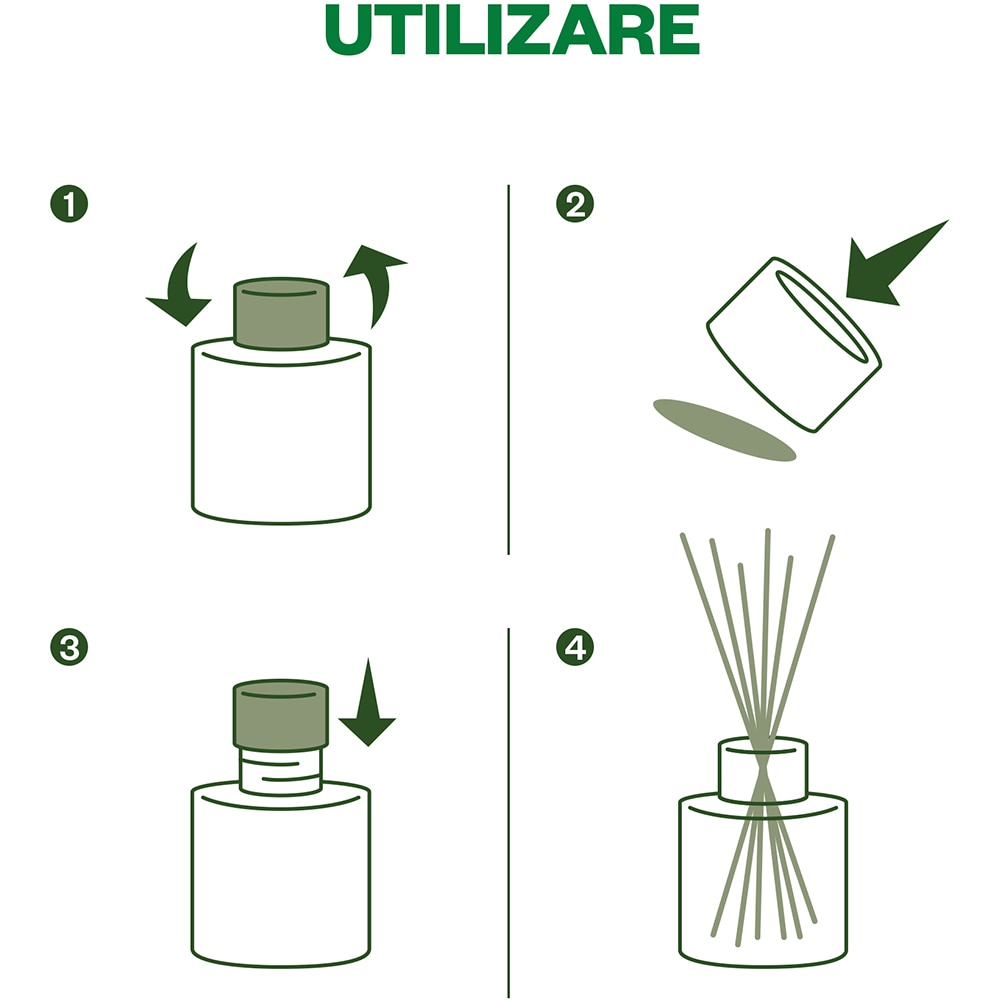 UTILIZARE

1

2

3

4