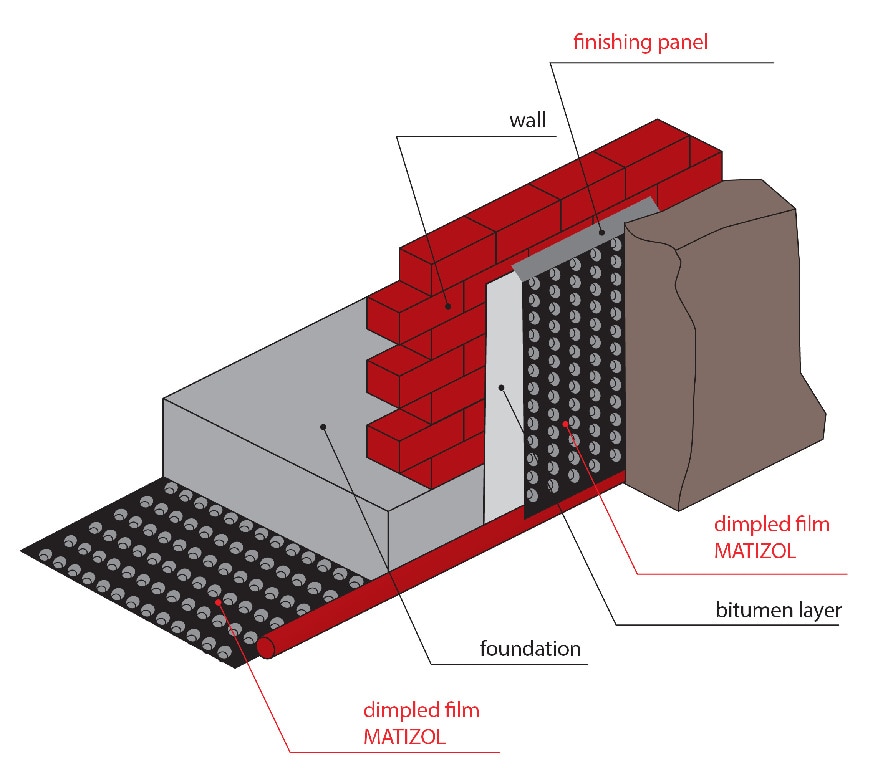 finishing panel

wall

dimpled film
MATIZOL

bitumen layer

foundation

dimpled film
MATIZOL