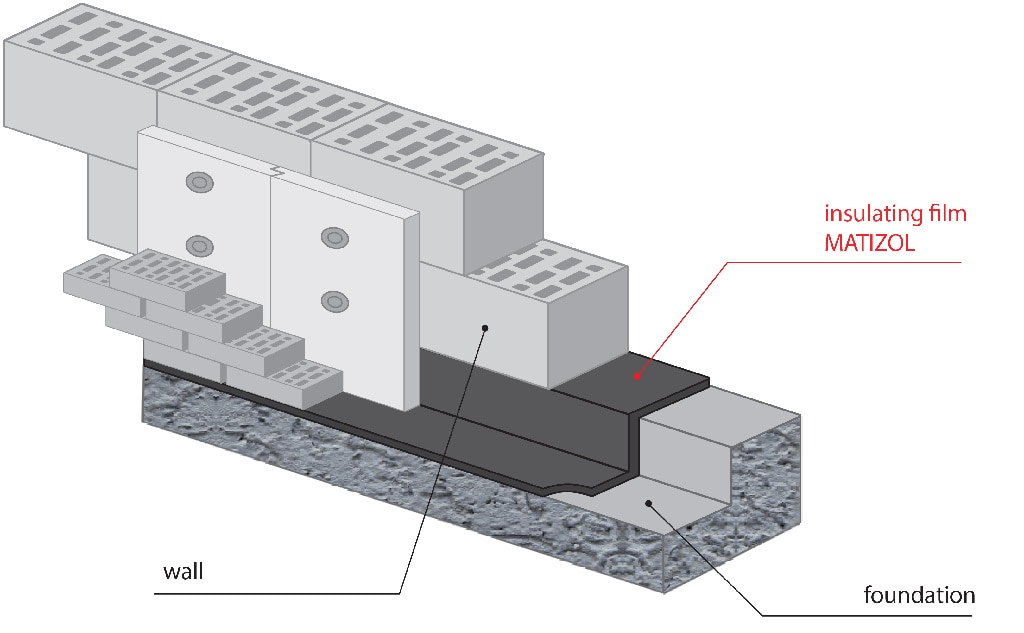 insulating film
MATIZOL

wall

foundation