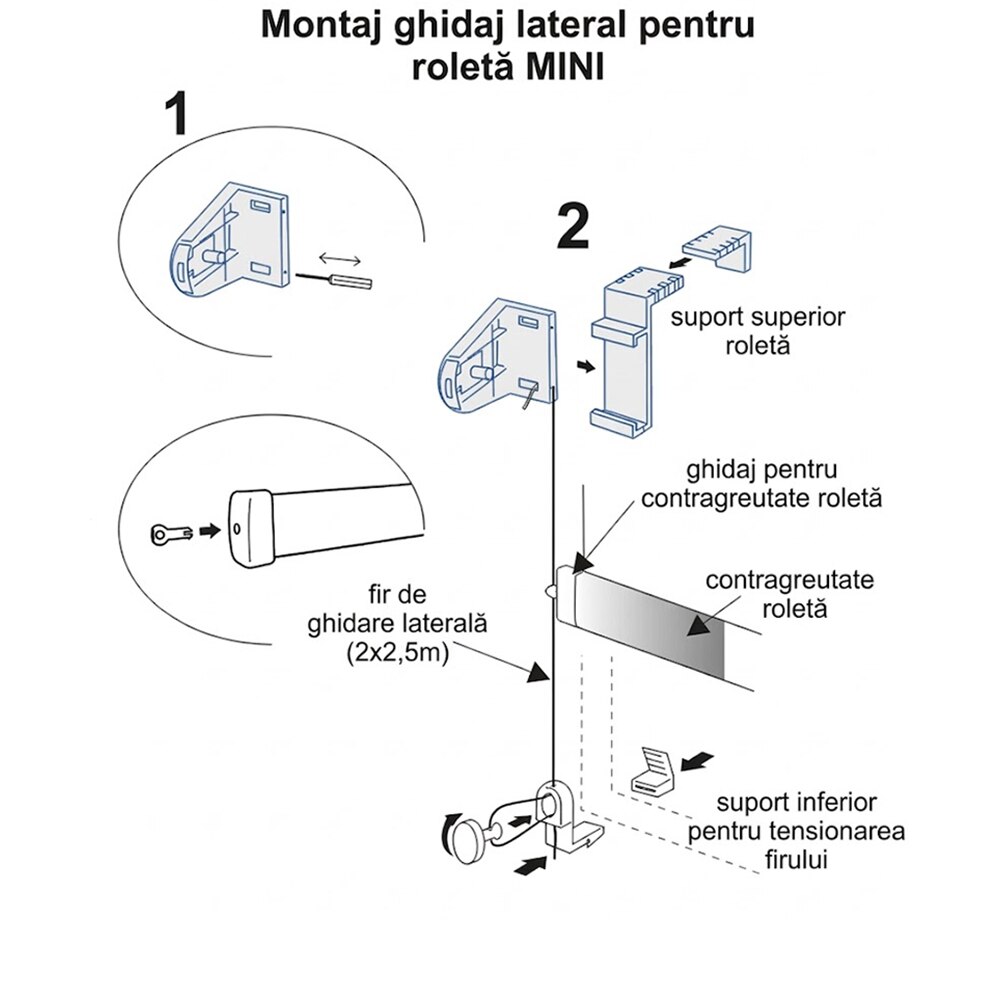 Montaj ghidaj lateral pentru roletă MINI

1

2

suport superior roletă

ghidaj pentru contragreutate roletă

contragreutate roletă

fir de ghidare laterală (2x2,5m)

suport inferior pentru tensionarea firului