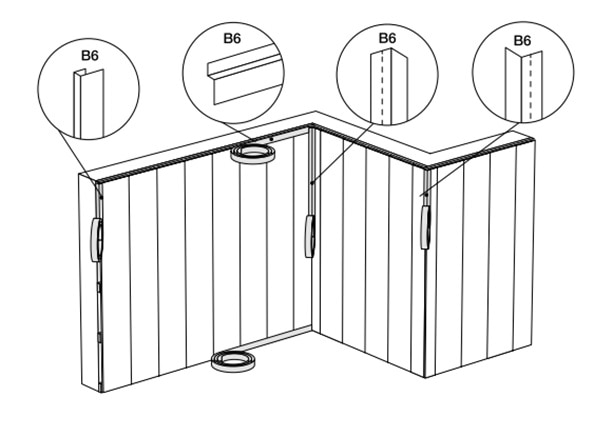 B6

B6

B6

B6