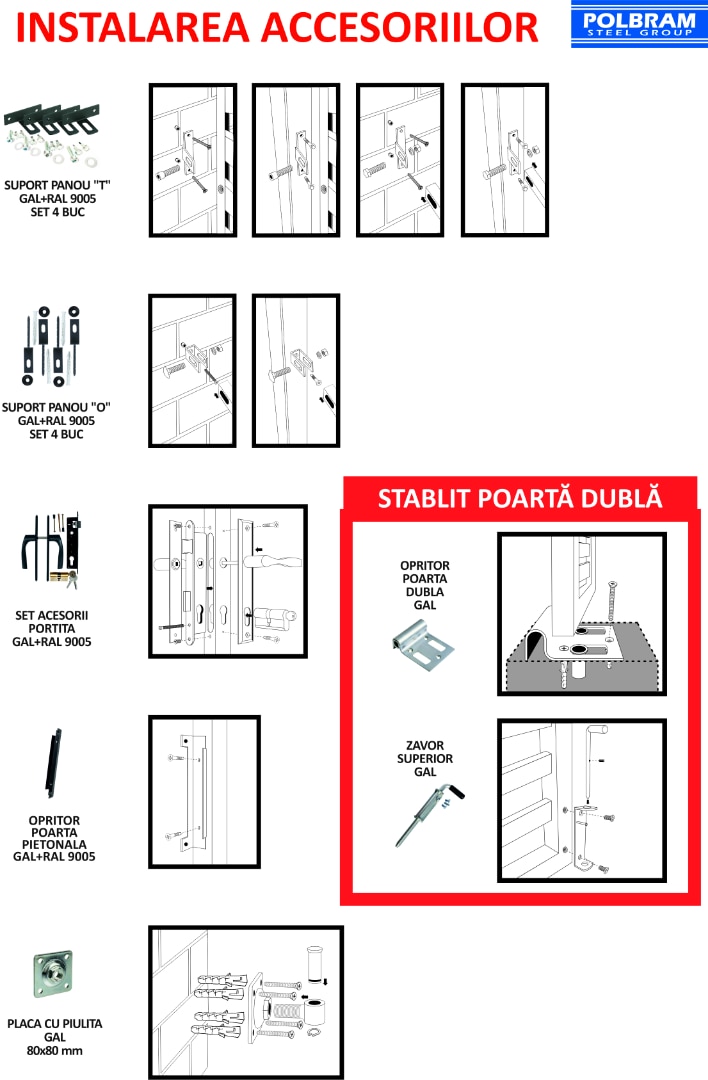 INSTALAREA ACCESORIILOR

POLBRAM
STEEL GROUP

SUPORT PANOU "T"
GAL+RAL 9005
SET 4 BUC

SUPORT PANOU "O"
GAL+RAL 9005
SET 4 BUC

SET ACESORII
PORTITA
GAL+RAL 9005

OPRITOR
POARTA
PIETONALA
GAL+RAL 9005

PLACA CU PIULITA
GAL
80x80 mm

STABLIT POARTĂ DUBLĂ

OPRITOR
POARTA
DUBLA
GAL

ZAVOR
SUPERIOR
GAL