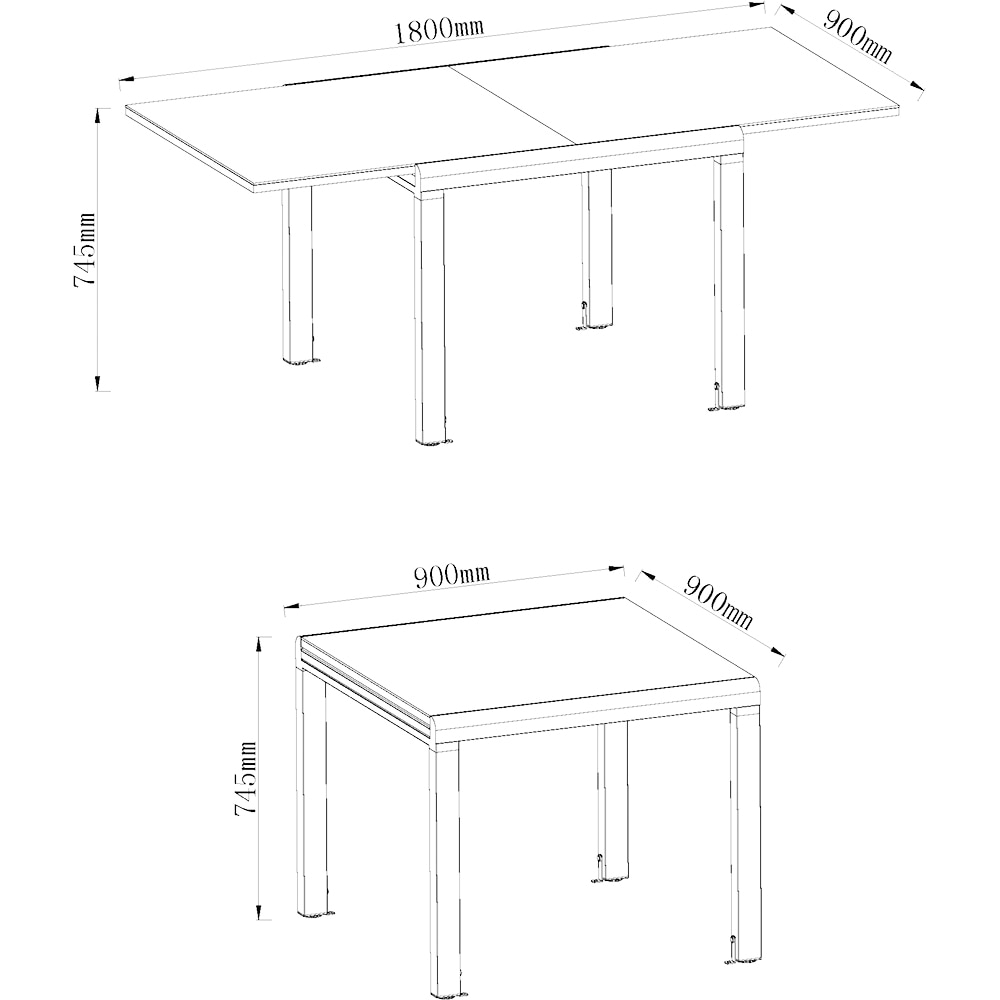 1800mm

900mm

745mm

900mm

900mm

745mm