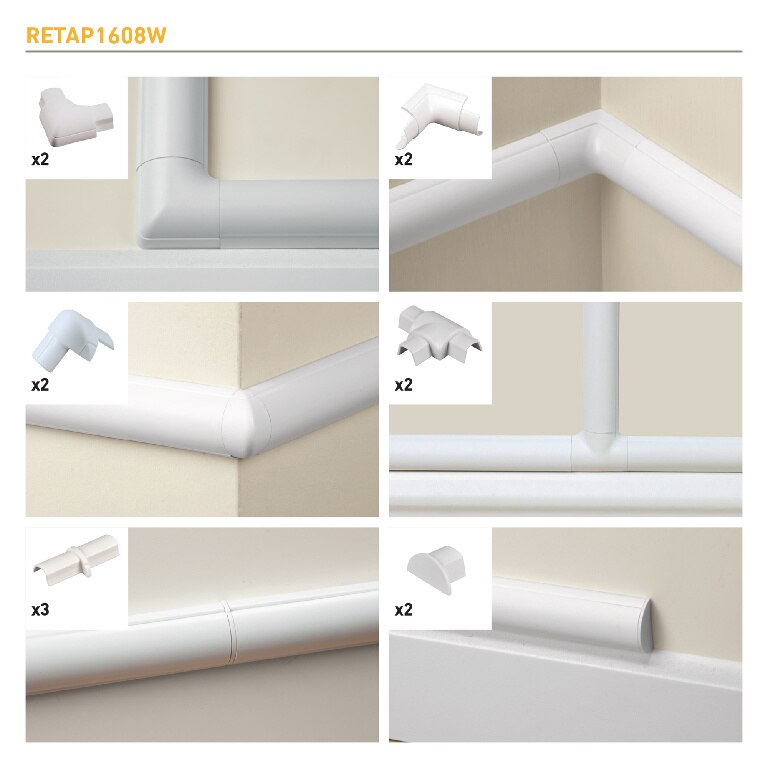 RETAP1608W

x2

x2

x2

x2

x3

x2