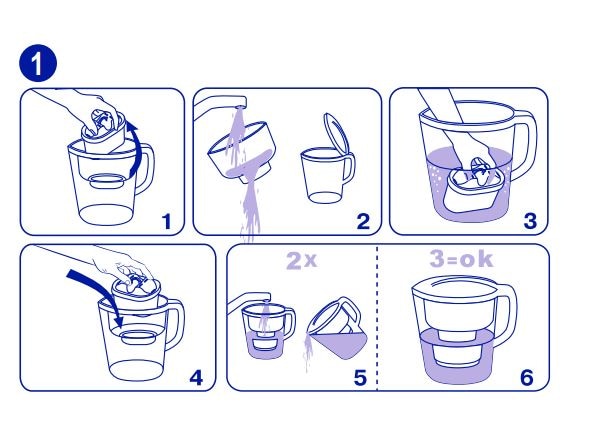 1

1

2

3

4

2x

5

3=ok

6