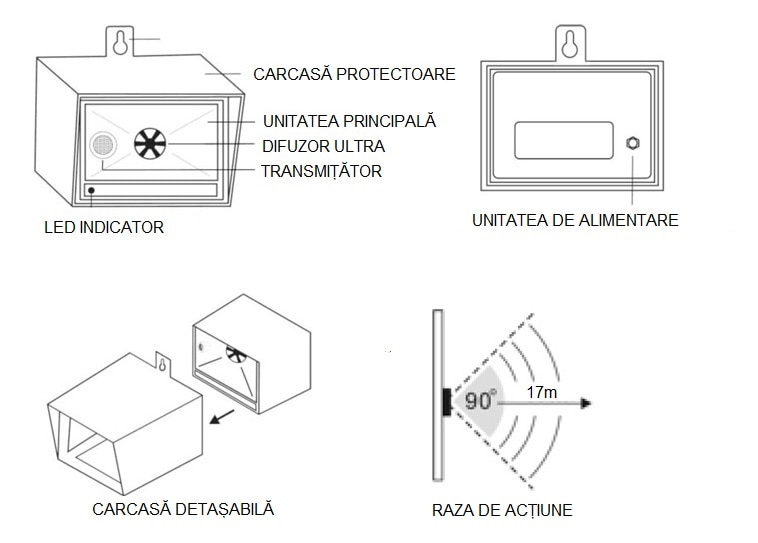 CARCASĂ PROTECTOARE
UNITATEA PRINCIPALĂ
DIFUZOR ULTRA
TRANSMIȚĂTOR
LED INDICATOR
UNITATEA DE ALIMENTARE
CARCASĂ DETAȘABILĂ
90°
17m
RAZA DE ACȚIUNE