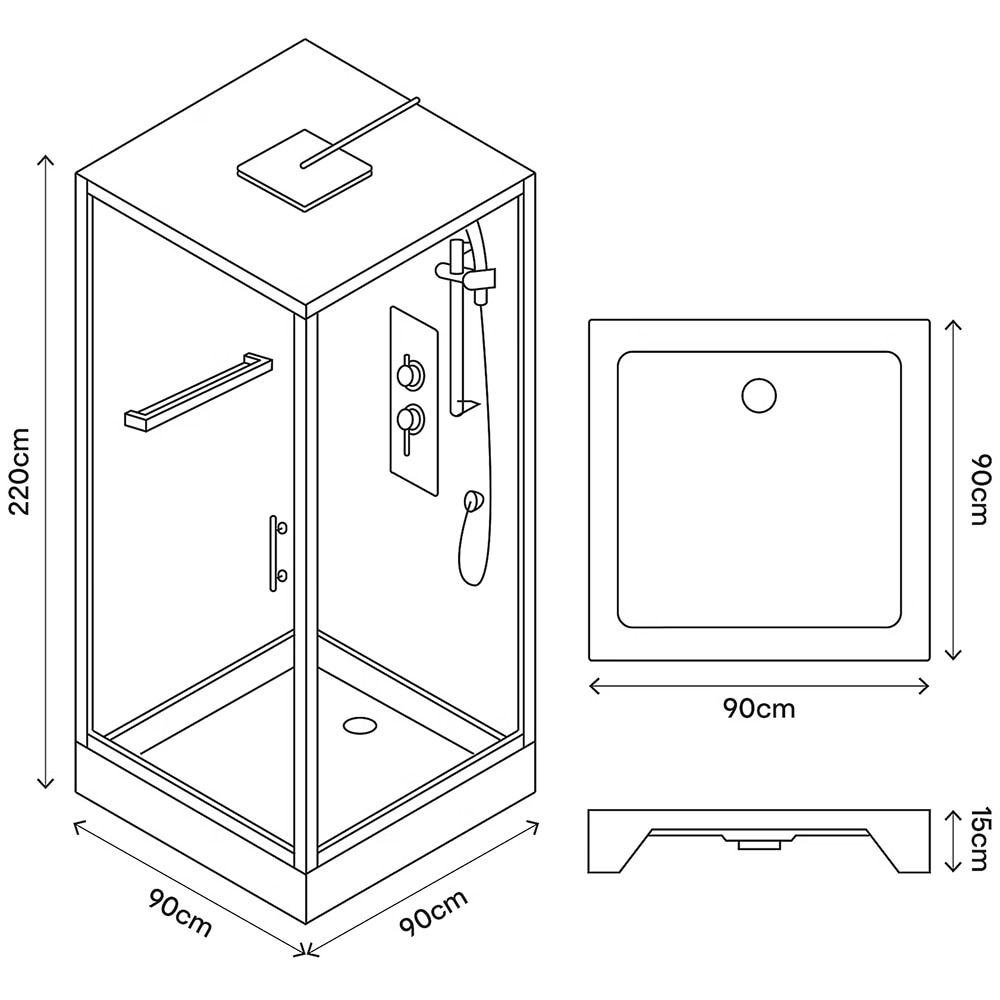 220cm

90cm

90cm

90cm

90cm

15cm