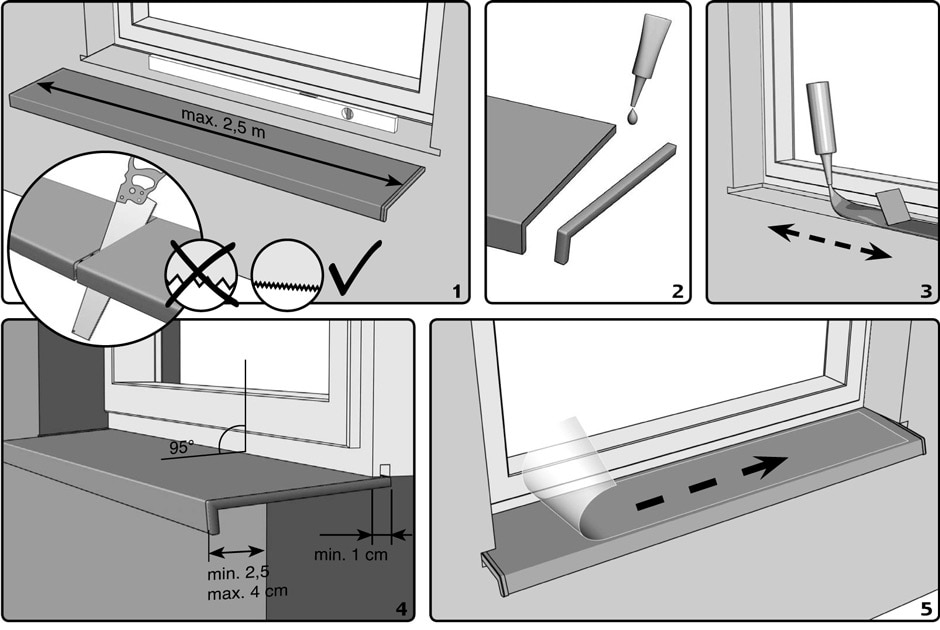 max. 2,5 m

1

2

3

95°

min. 2,5
max. 4 cm

min. 1 cm

4

5